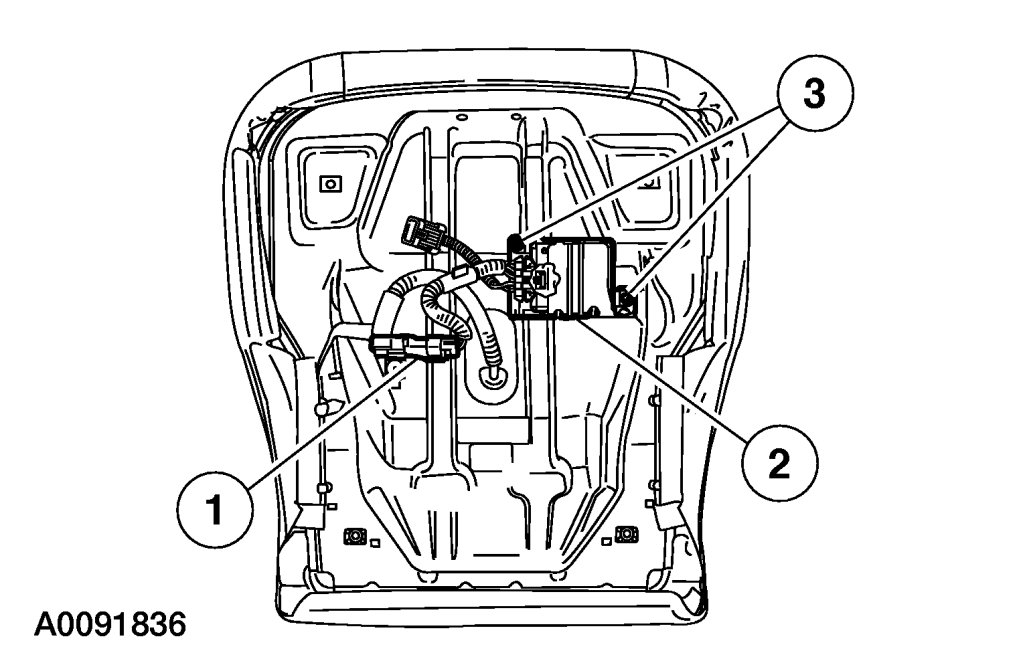 3

2

1

A0091836