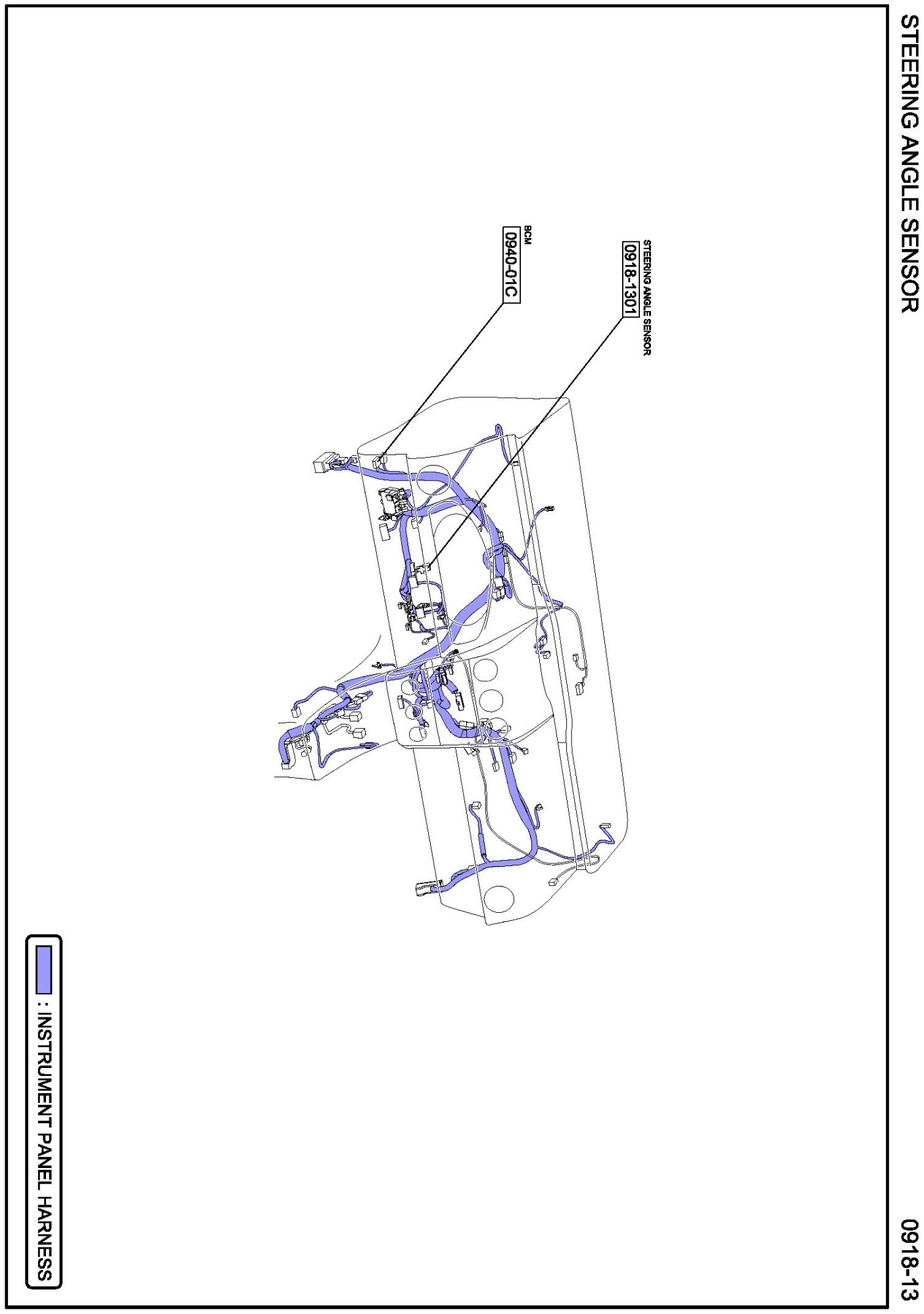 STEERING ANGLE SENSOR

0918-13

STEERING ANGLE SENSOR
0918-1301

BCM
0940-01C

: INSTRUMENT PANEL HARNESS