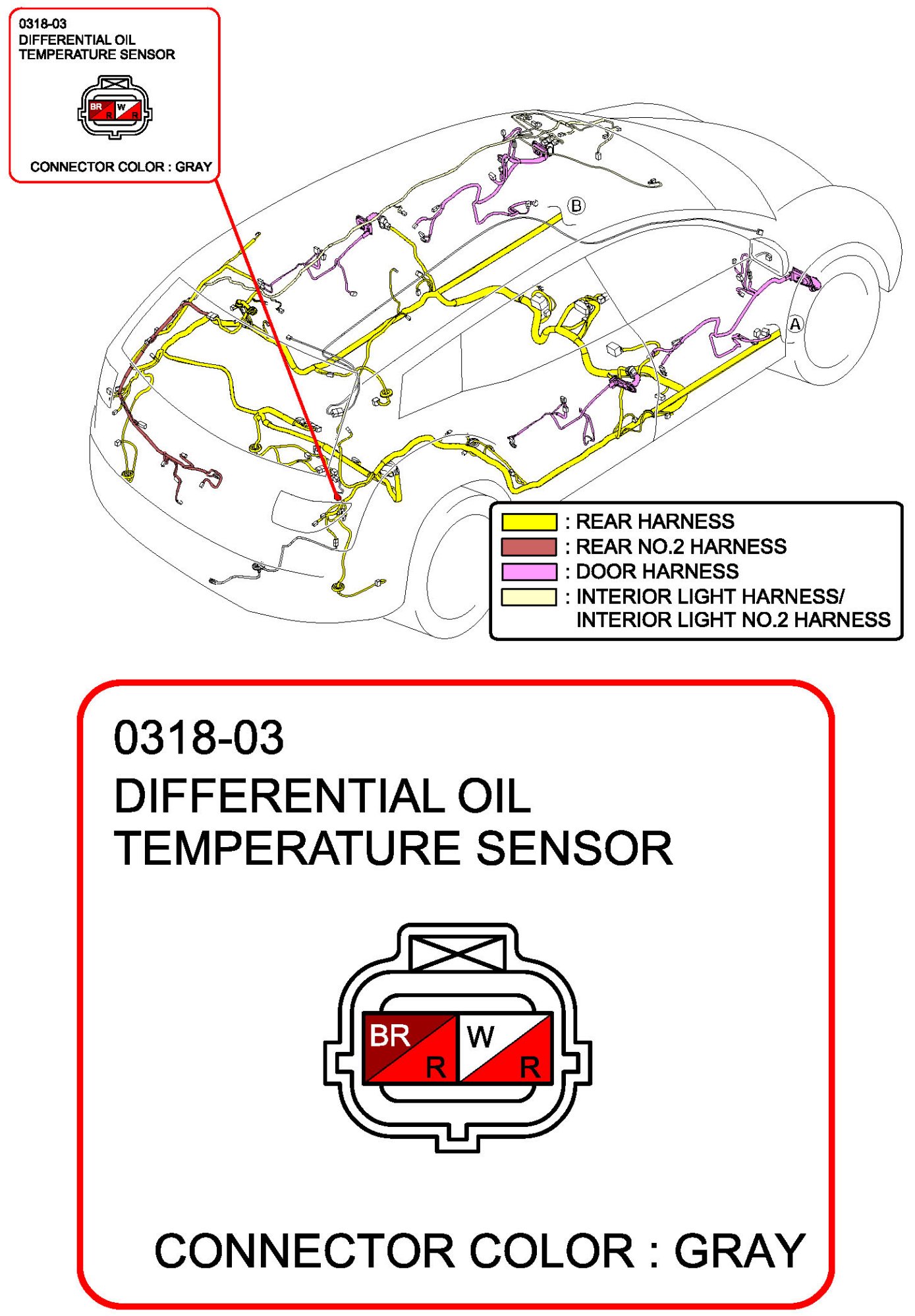 0318-03
DIFFERENTIAL OIL
TEMPERATURE SENSOR

BR R W R

CONNECTOR COLOR : GRAY

B

A

: REAR HARNESS
: REAR NO.2 HARNESS
: DOOR HARNESS
: INTERIOR LIGHT HARNESS/
INTERIOR LIGHT NO.2 HARNESS

0318-03
DIFFERENTIAL OIL
TEMPERATURE SENSOR

BR R W R

CONNECTOR COLOR : GRAY