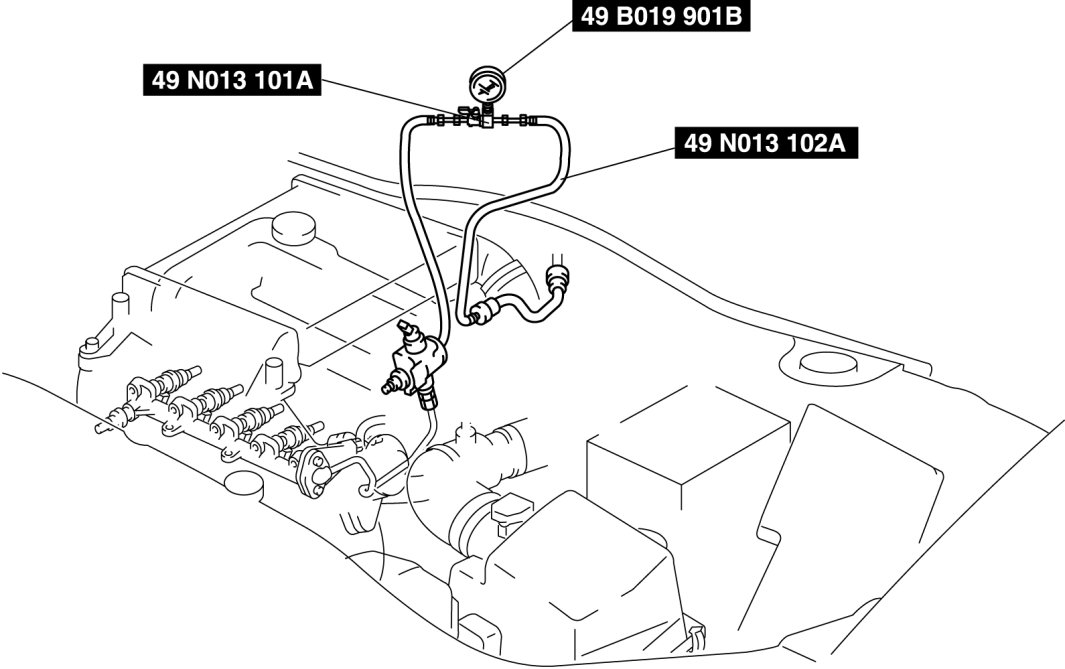 49 B019 901B

49 N013 101A

49 N013 102A