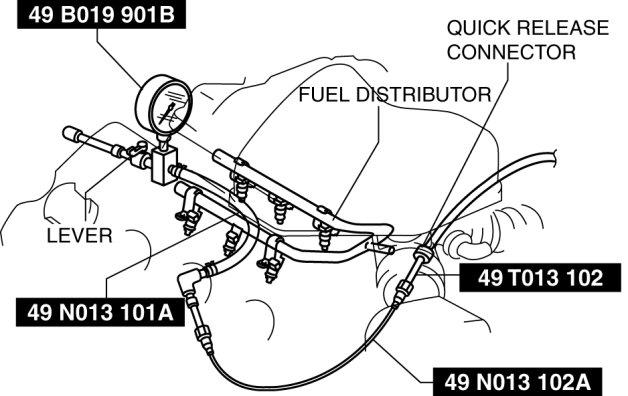 49 B019 901B

QUICK RELEASE CONNECTOR

FUEL DISTRIBUTOR

LEVER

49 T013 102

49 N013 101A

49 N013 102A