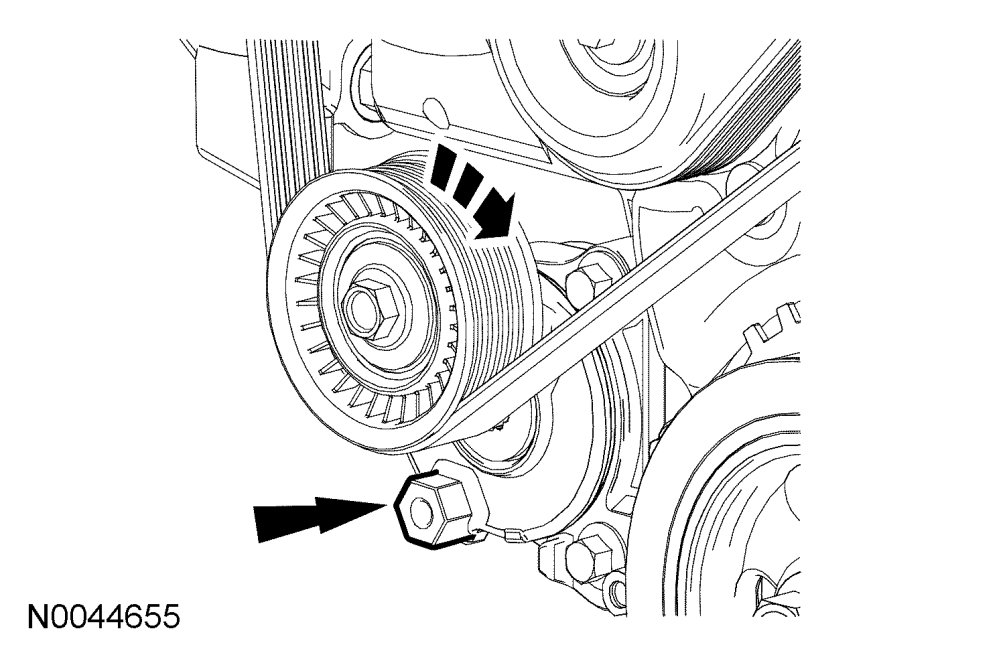 N0044655