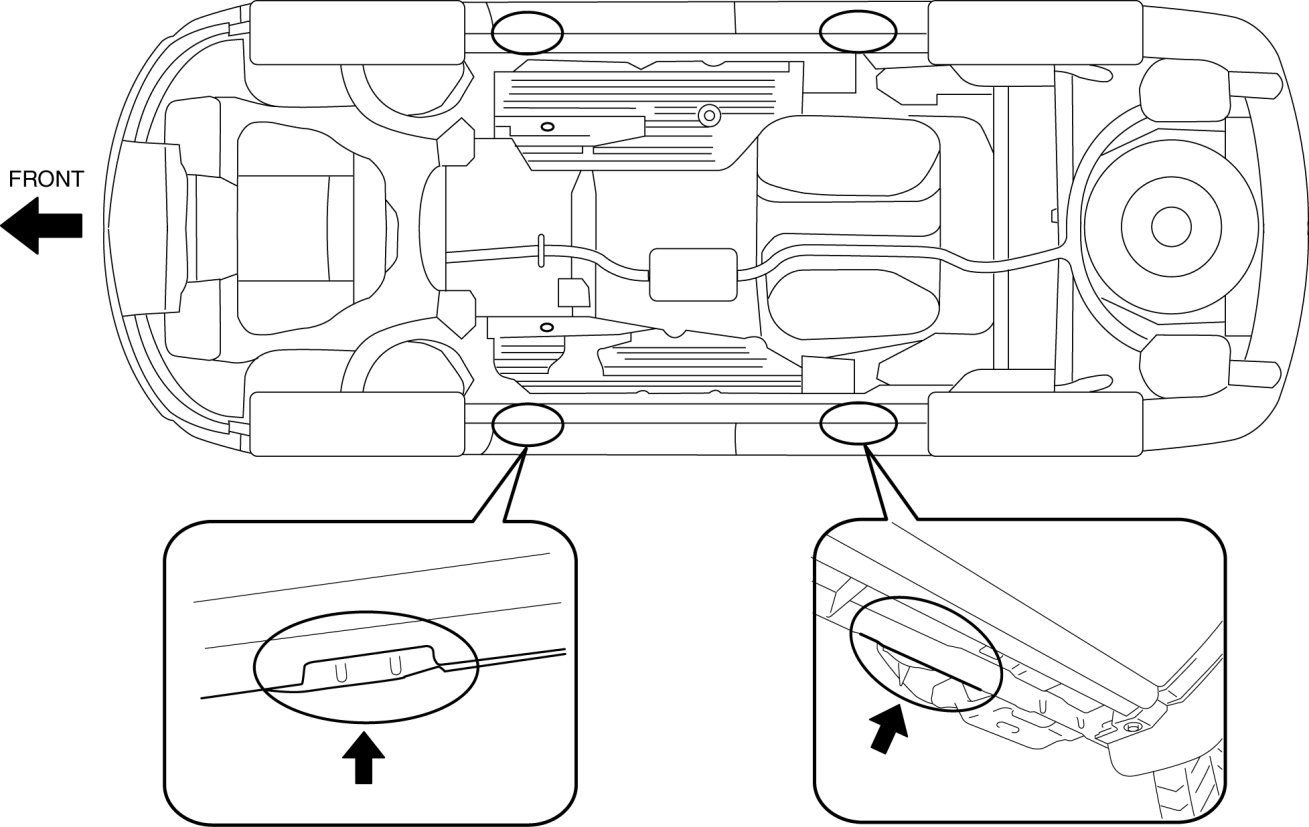 FRONT