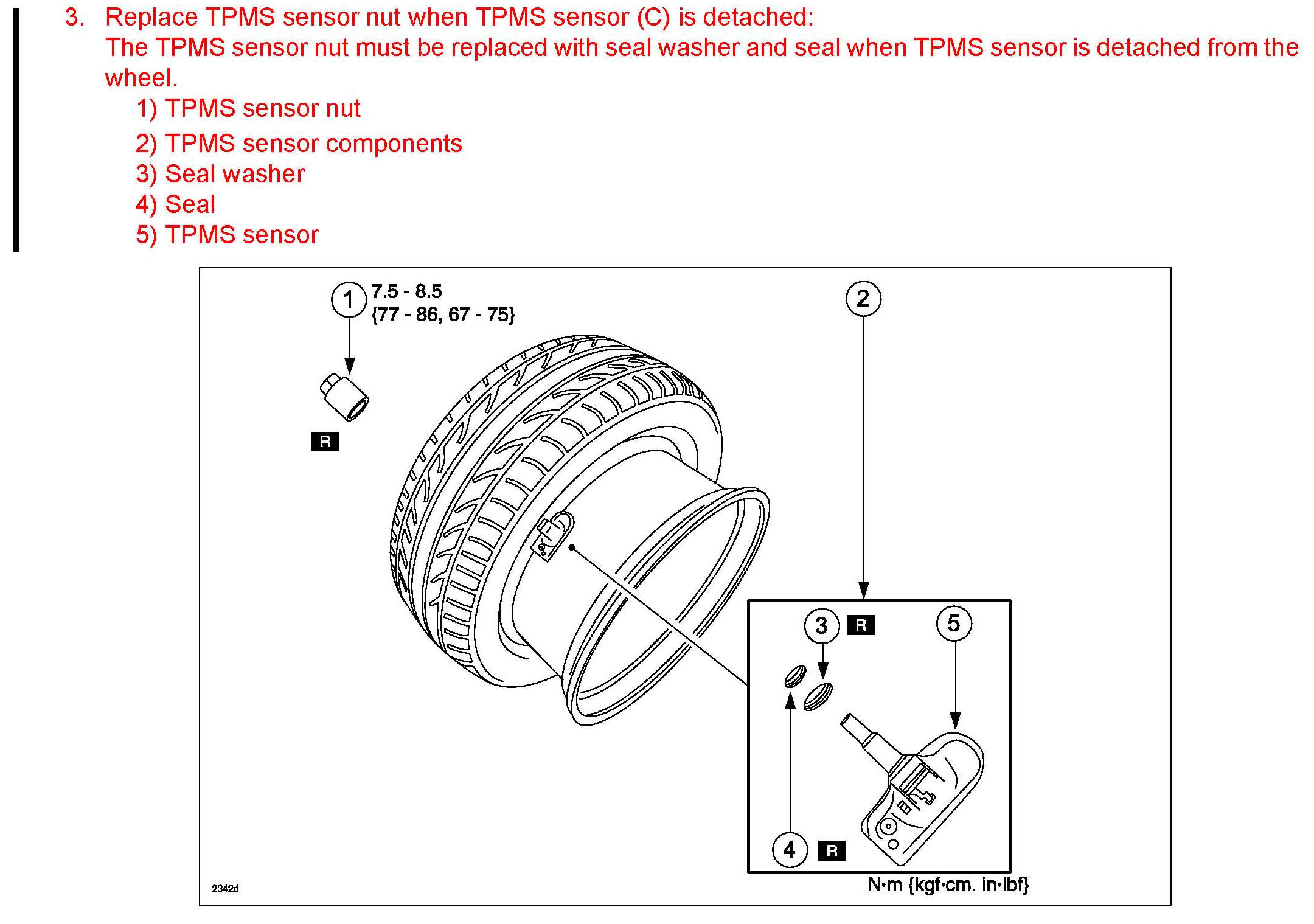 3. Replace TPMS sensor nut when TPMS sensor (C) is detached:
The TPMS sensor nut must be replaced with seal washer and seal when TPMS sensor is detached from the wheel.
1) TPMS sensor nut
2) TPMS sensor components
3) Seal washer
4) Seal
5) TPMS sensor

1 7.5 - 8.5 {77 - 86, 67 - 75}

R

2

3 R

5

4 R

2342d

N·m {kgf·cm. in·lbf}