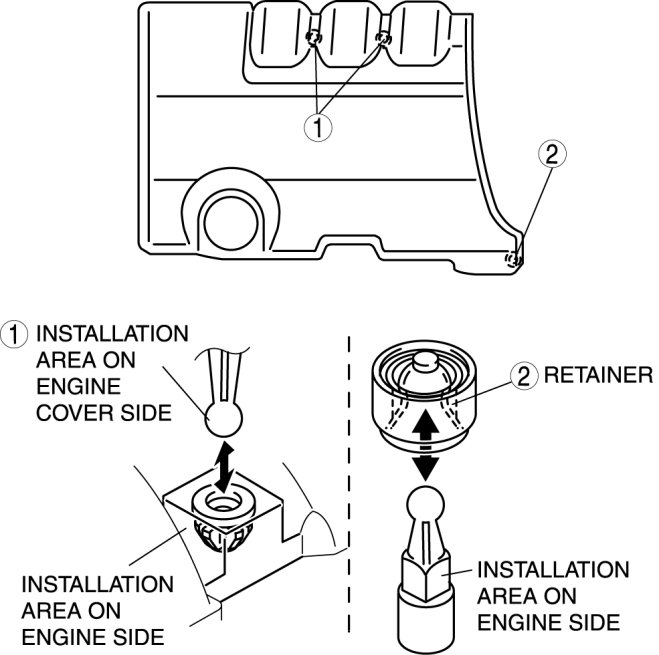 1

2

1 INSTALLATION AREA ON ENGINE COVER SIDE

INSTALLATION AREA ON ENGINE SIDE

2 RETAINER

INSTALLATION AREA ON ENGINE SIDE