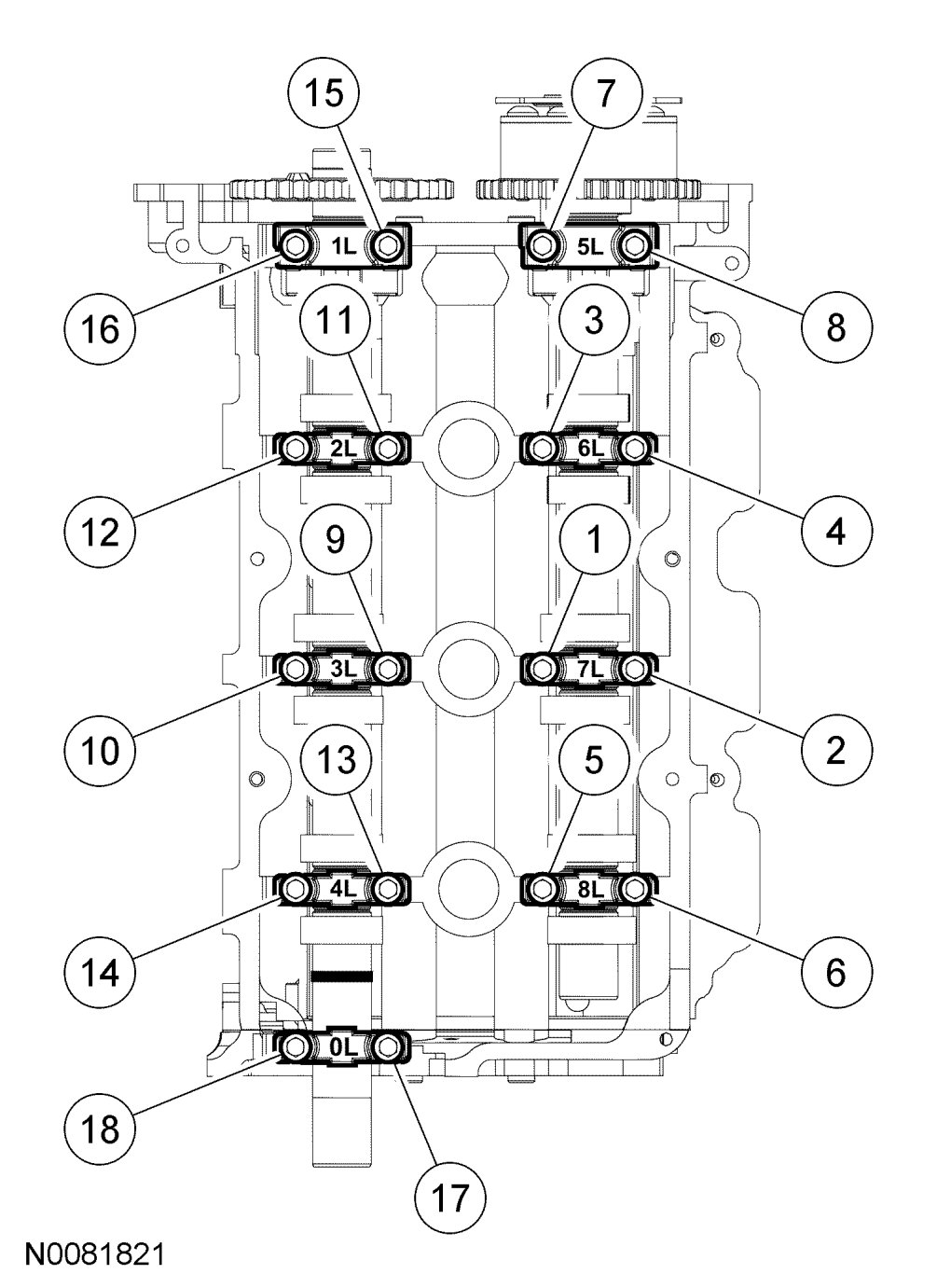 15
7
1L
5L
16
8
11
3
2L
6L
12
4
9
1
3L
7L
10
2
13
5
4L
8L
14
6
0L
18
17
N0081821