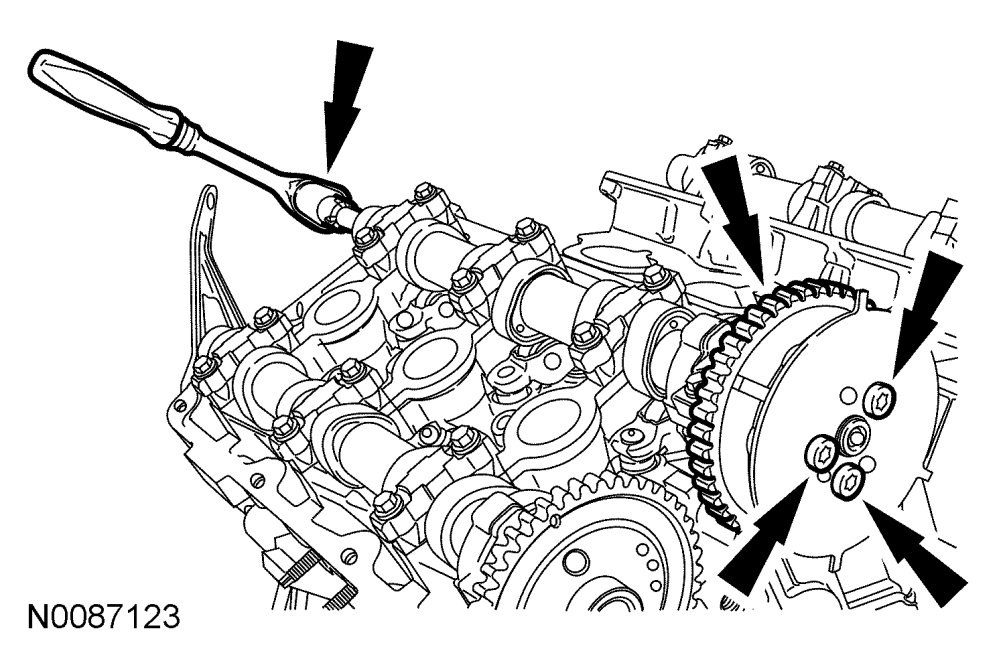 N0087123