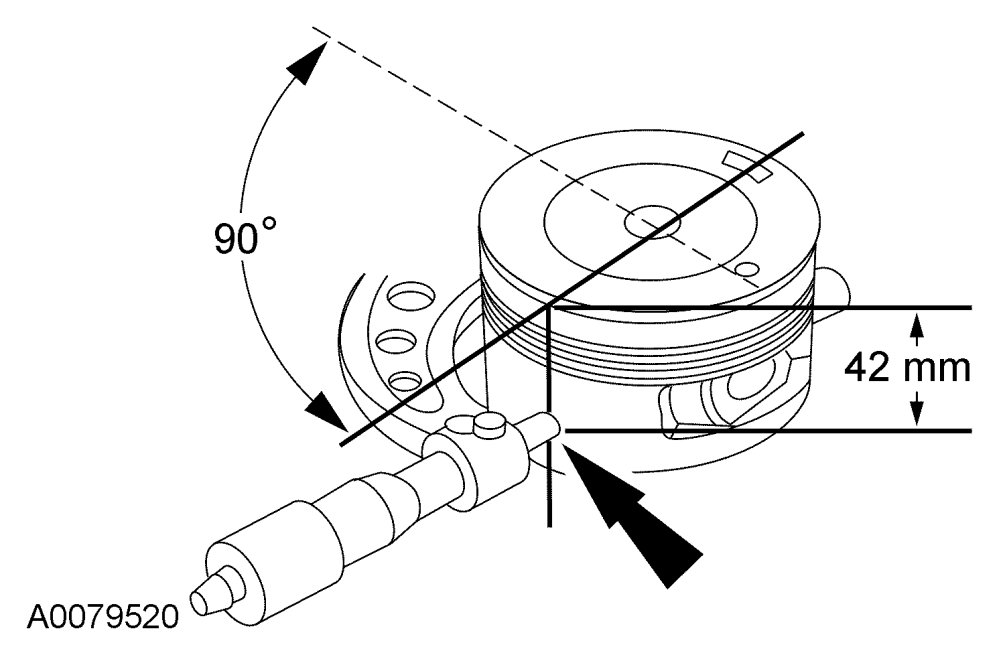 90°

42 mm

A0079520