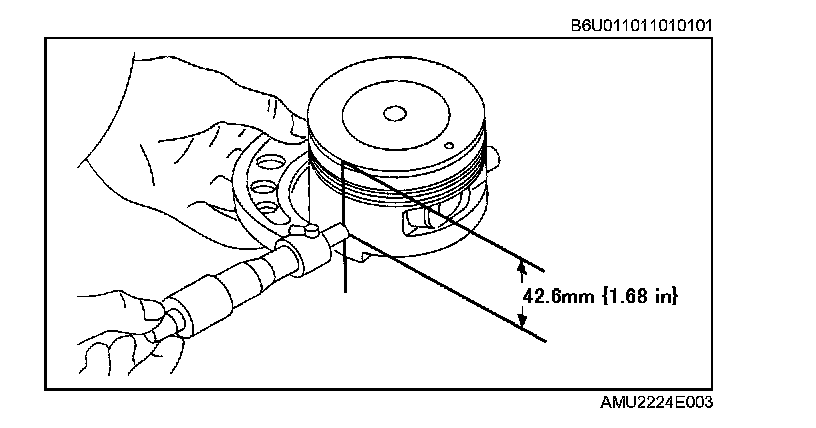 B6U011011010101

42.6mm {1.68 in}

AMU2224E003