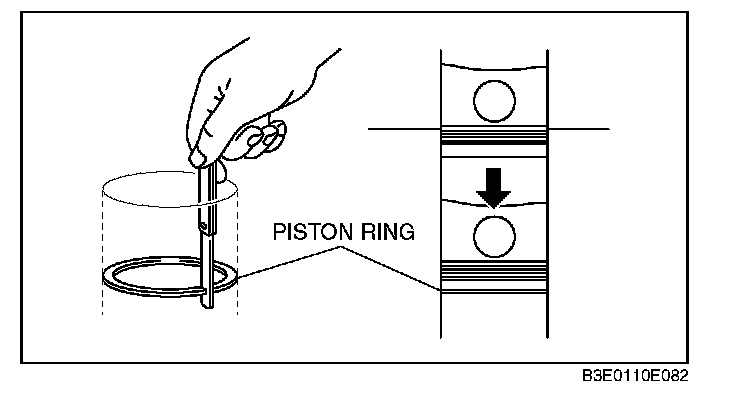 PISTON RING

B3E0110E082