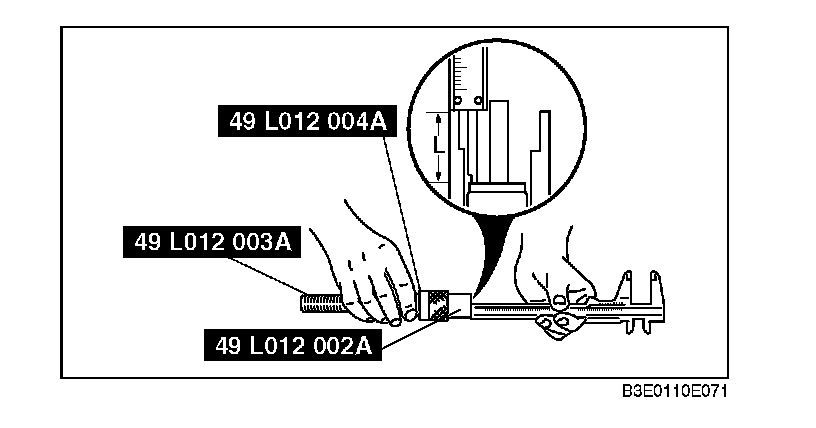 49 L012 004A

L

49 L012 003A

49 L012 002A

B3E0110E071