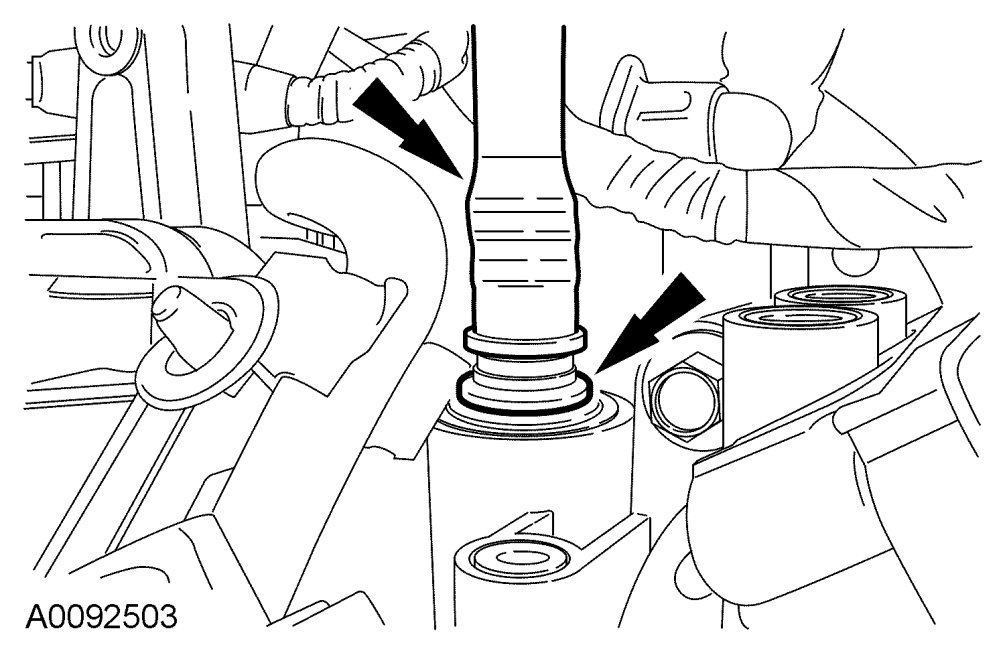 A0092503