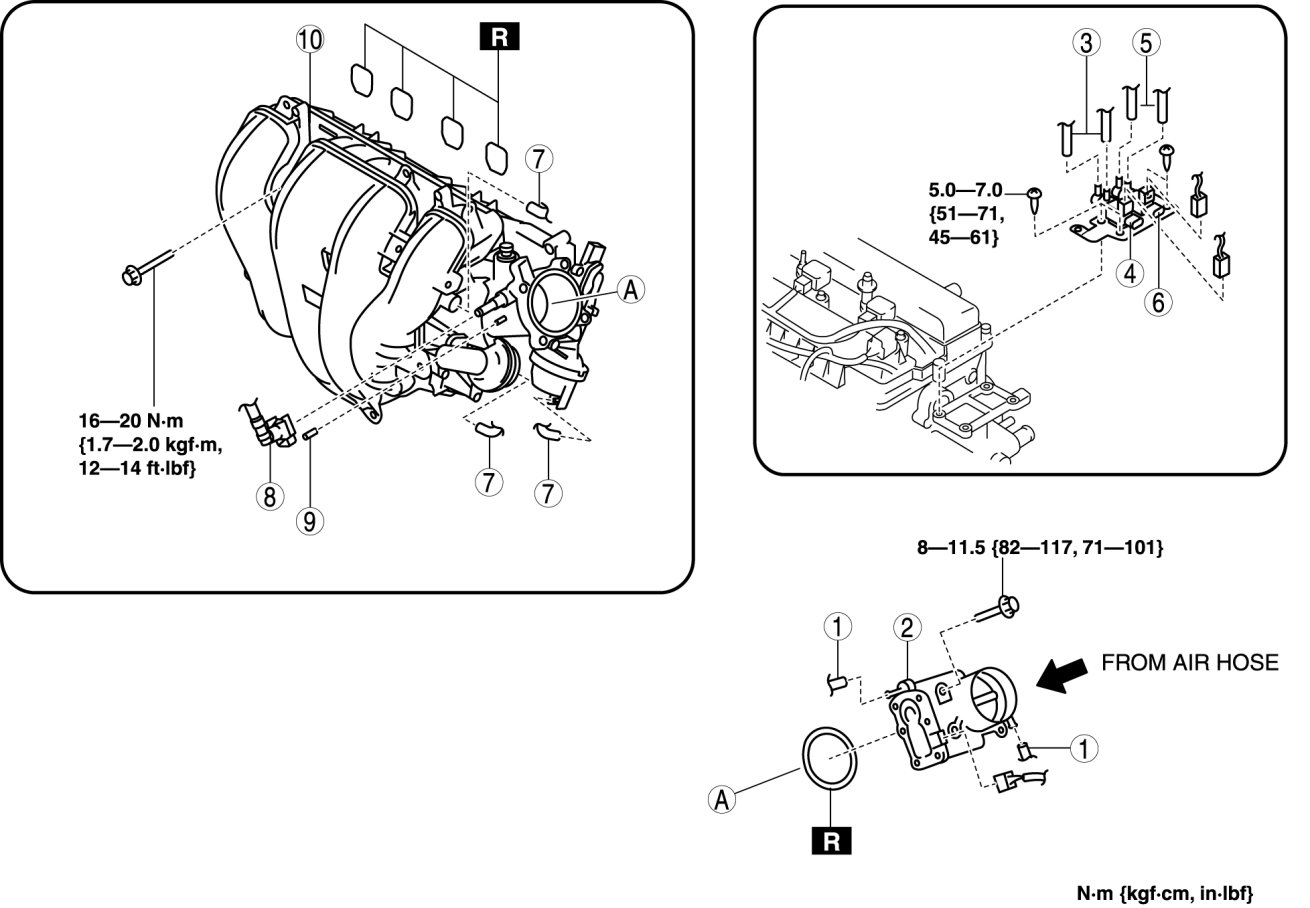 10
R
7
A
16—20 N·m
{1.7—2.0 kgf·m,
12—14 ft·lbf}
8
9
7
7

3
5
5.0—7.0
{51—71,
45—61}
4
6

8—11.5 {82—117, 71—101}
1
2
FROM AIR HOSE
1
A
R

N·m {kgf·cm, in·lbf}