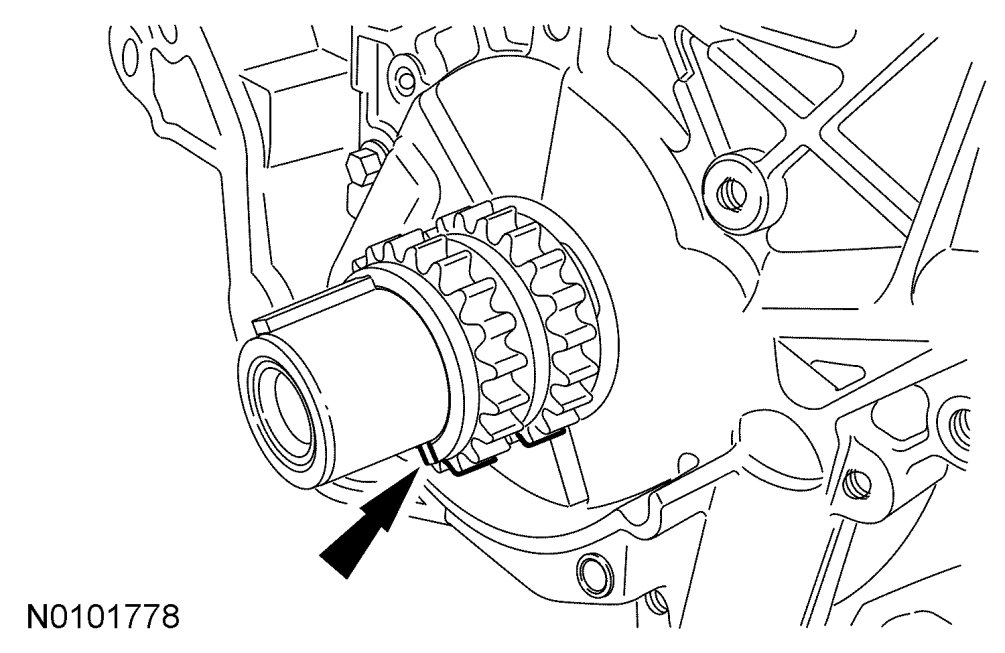 N0101778