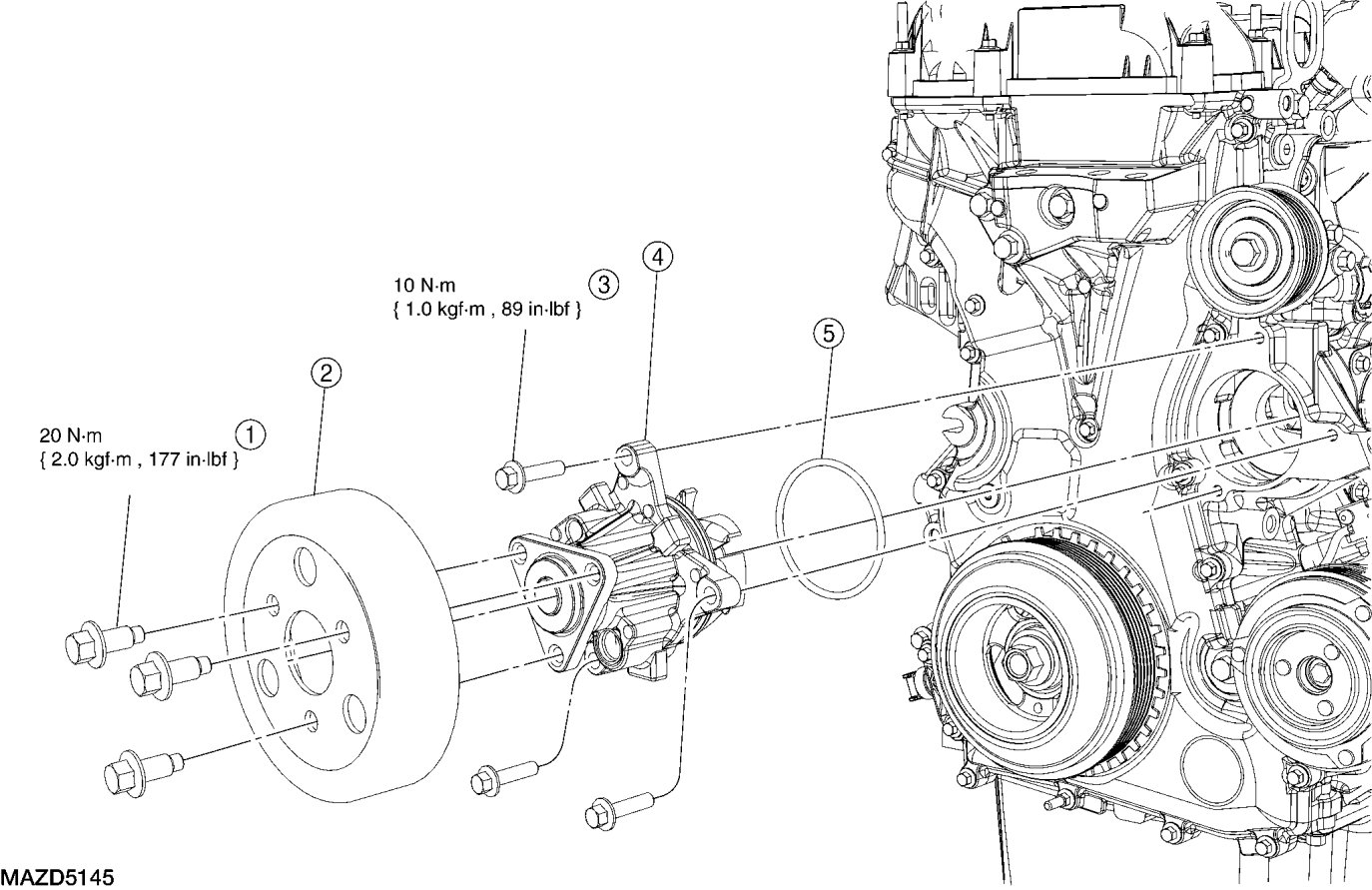 10 N·m
{ 1.0 kgf·m , 89 in·lbf }

3

4

5

2

20 N·m
{ 2.0 kgf·m , 177 in·lbf }

1

MAZD5145