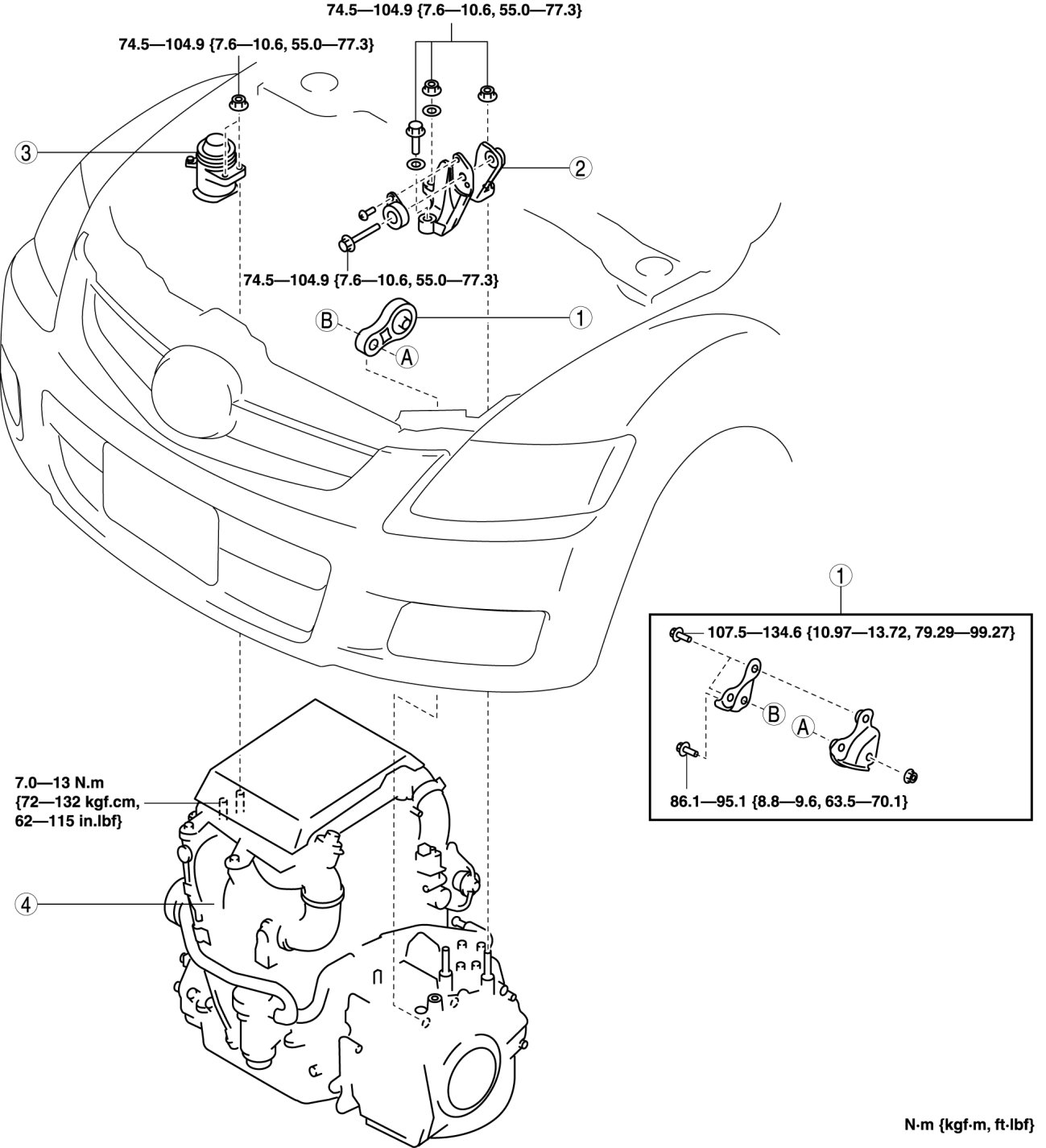 74.5—104.9 {7.6—10.6, 55.0—77.3}

74.5—104.9 {7.6—10.6, 55.0—77.3}

3

2

74.5—104.9 {7.6—10.6, 55.0—77.3}

B

1

A

1

107.5—134.6 {10.97—13.72, 79.29—99.27}

B

A

86.1—95.1 {8.8—9.6, 63.5—70.1}

7.0—13 N.m {72—132 kgf.cm, 62—115 in.lbf}

4

N·m {kgf·m, ft·lbf}