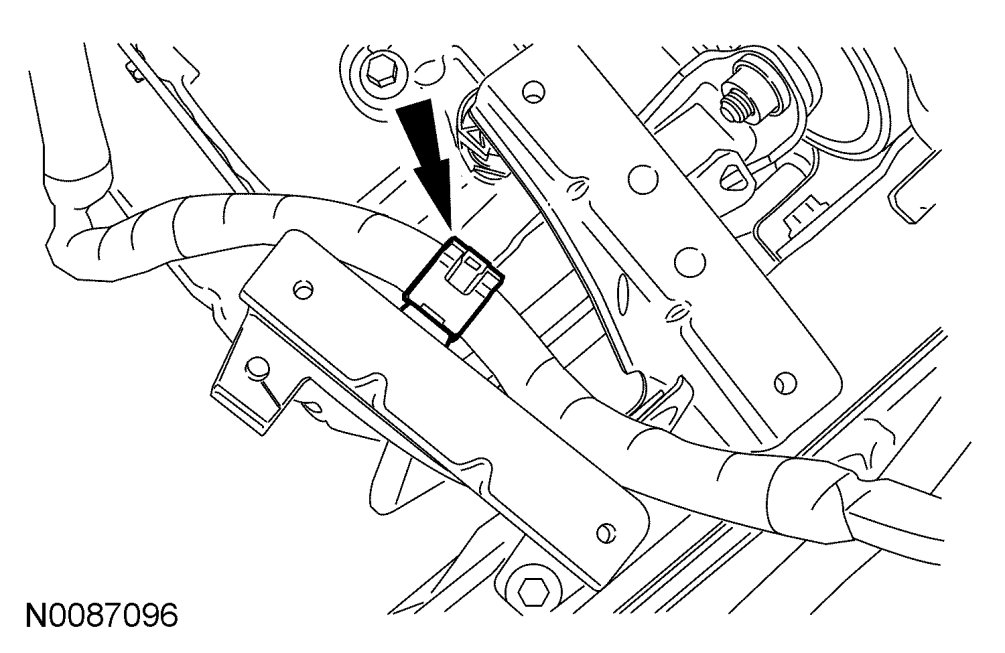 N0087096