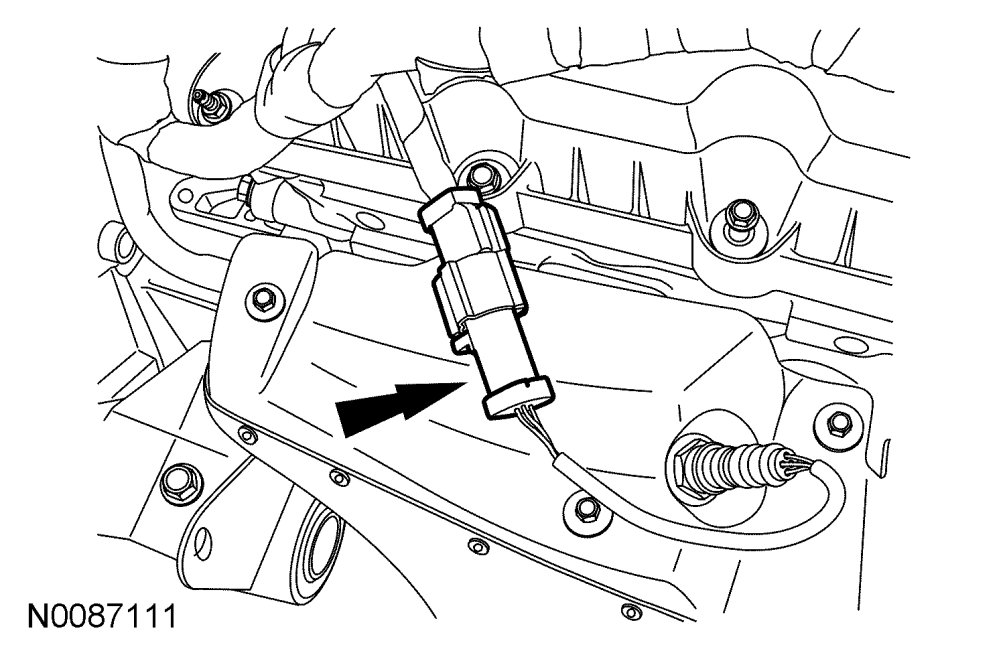 N0087111