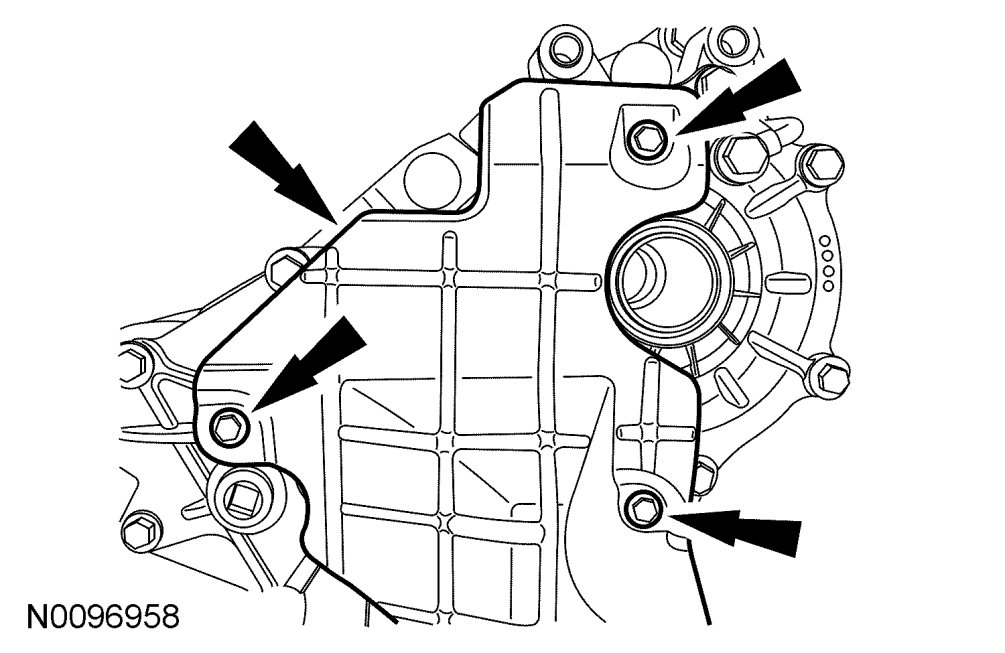 N0096958