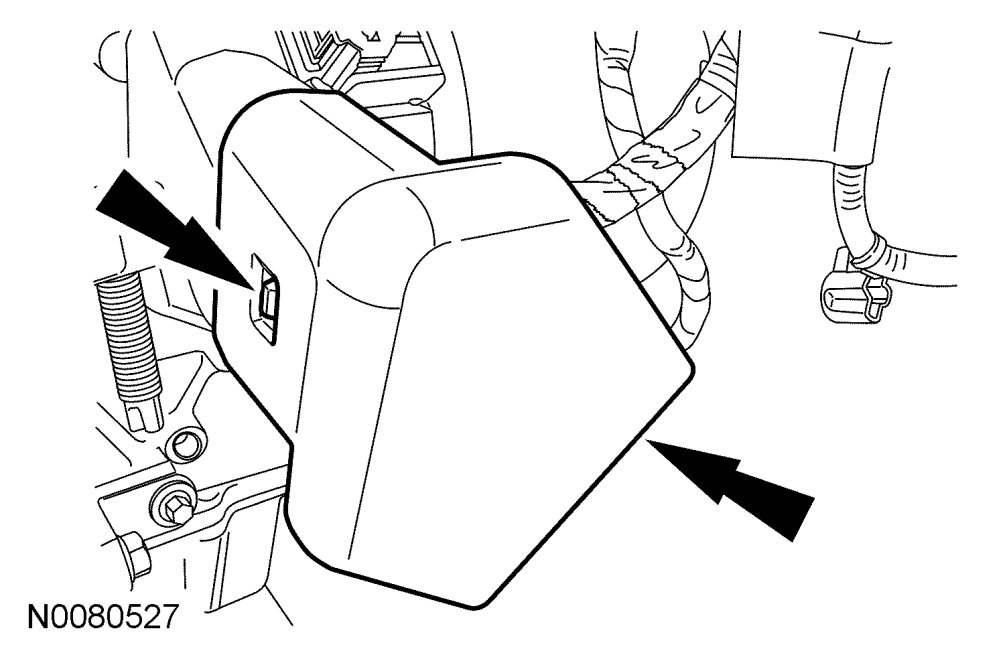 N0080527