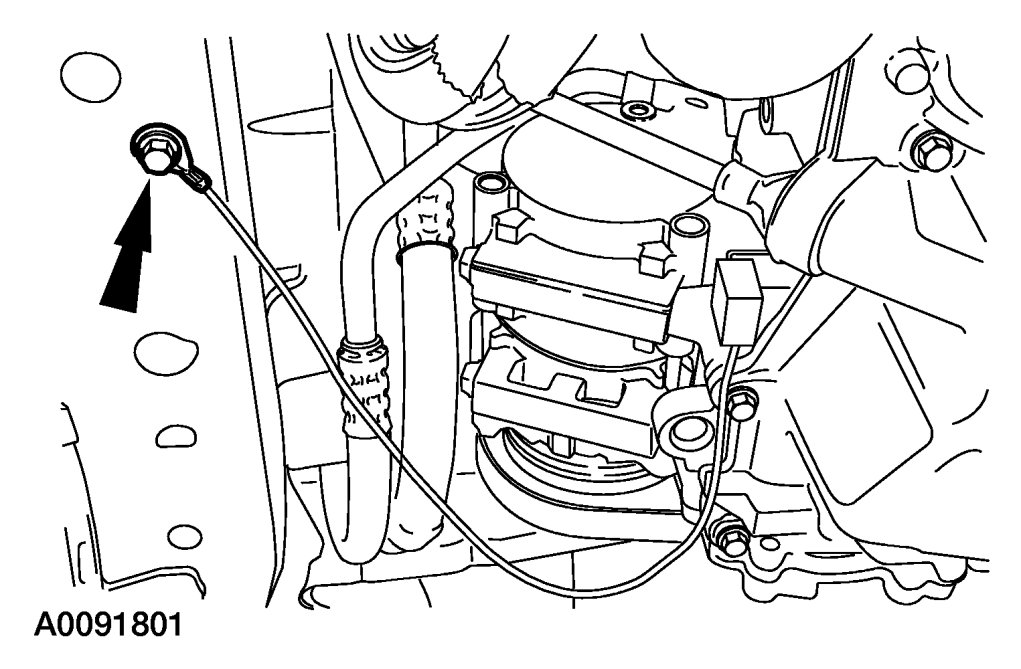 A0091801