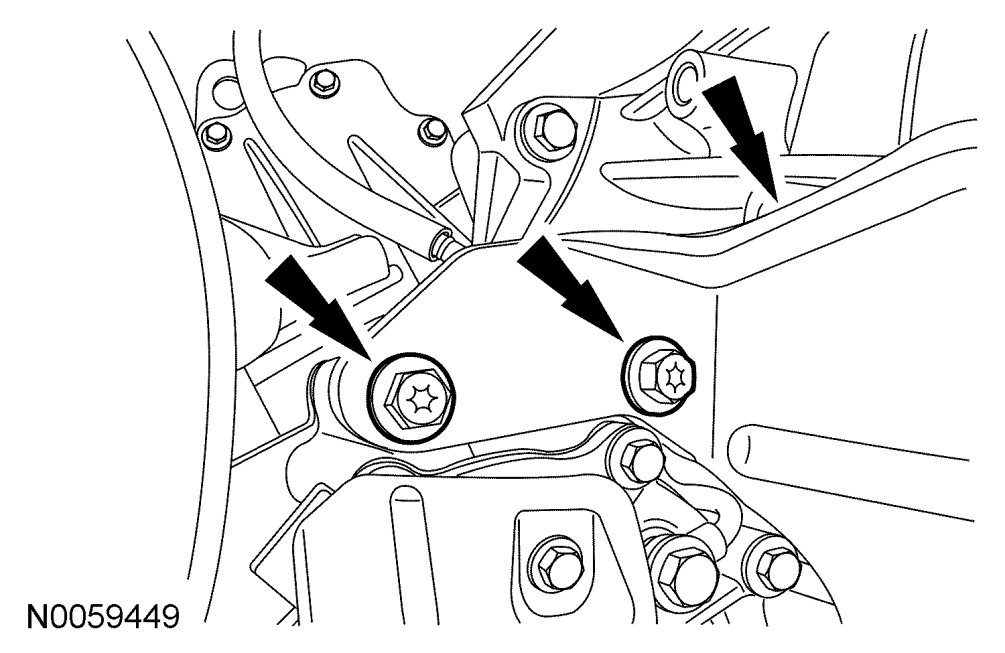 N0059449