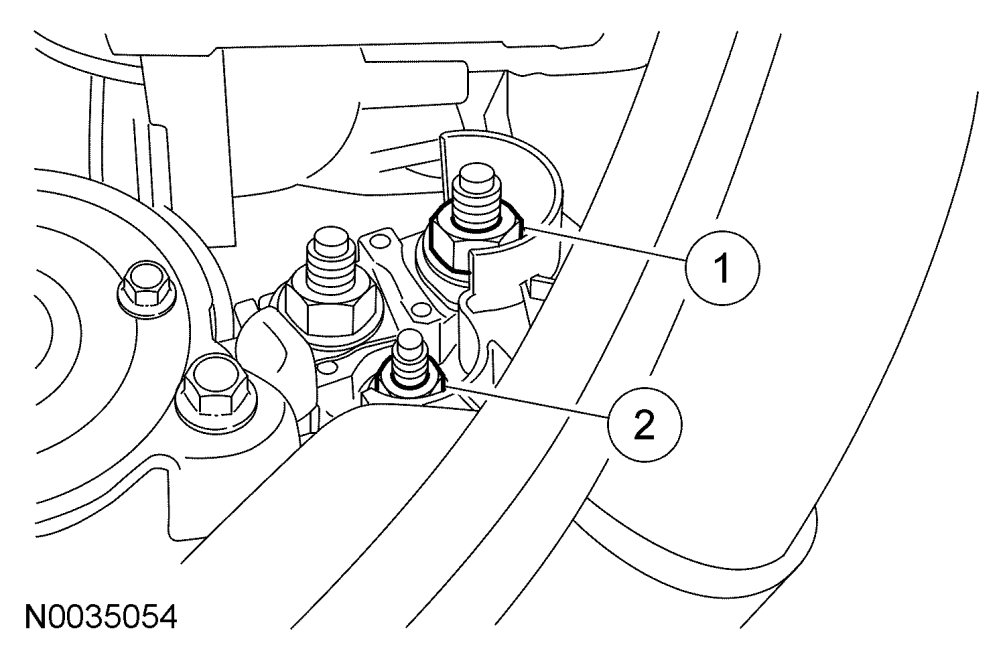 1

2

N0035054