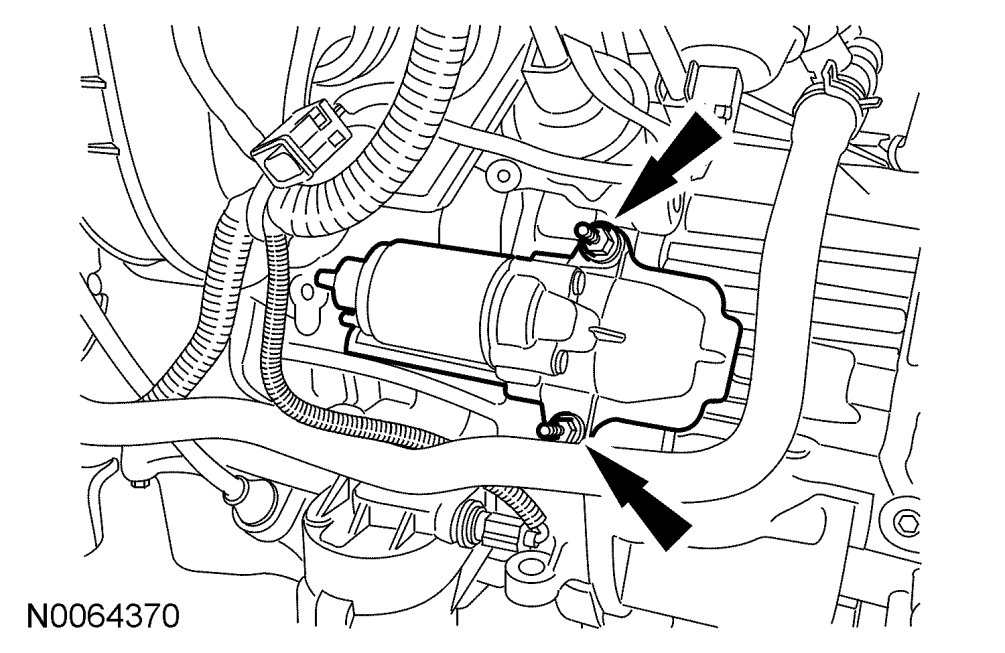 N0064370