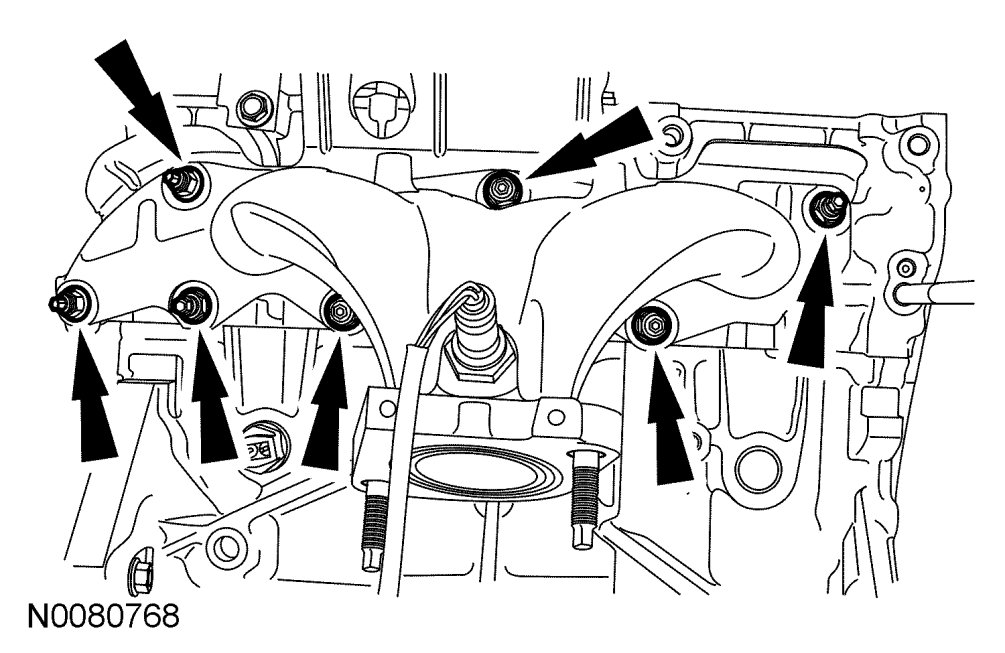 N0080768