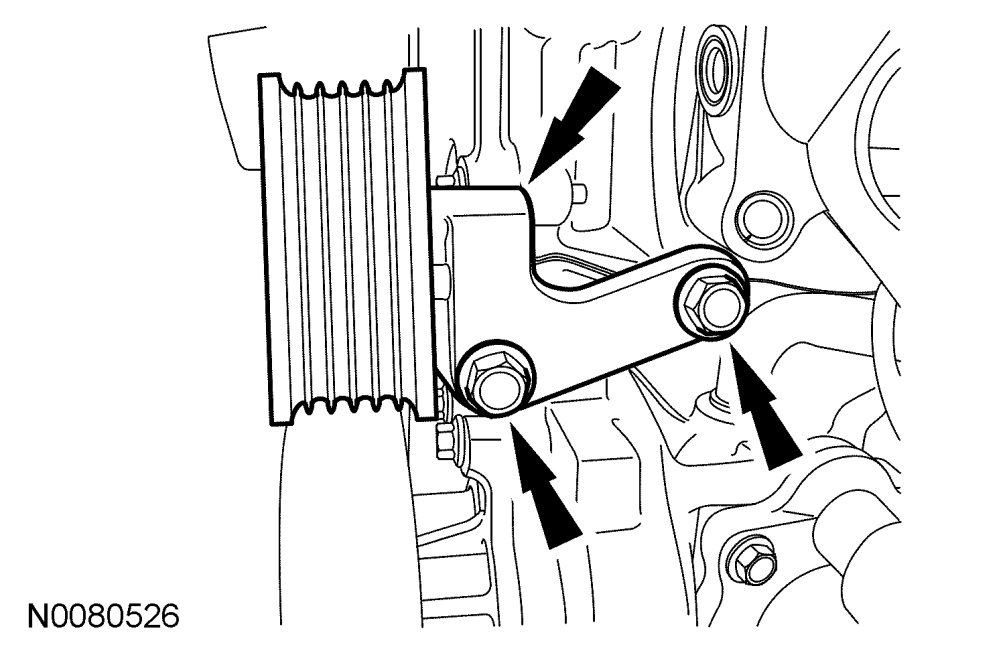 N0080526