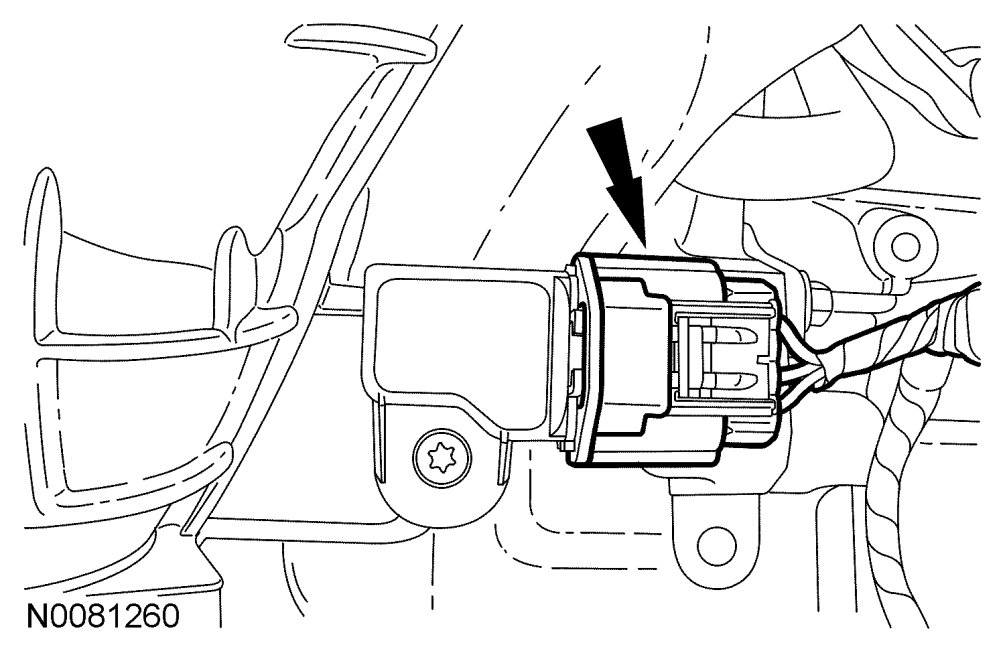 N0081260