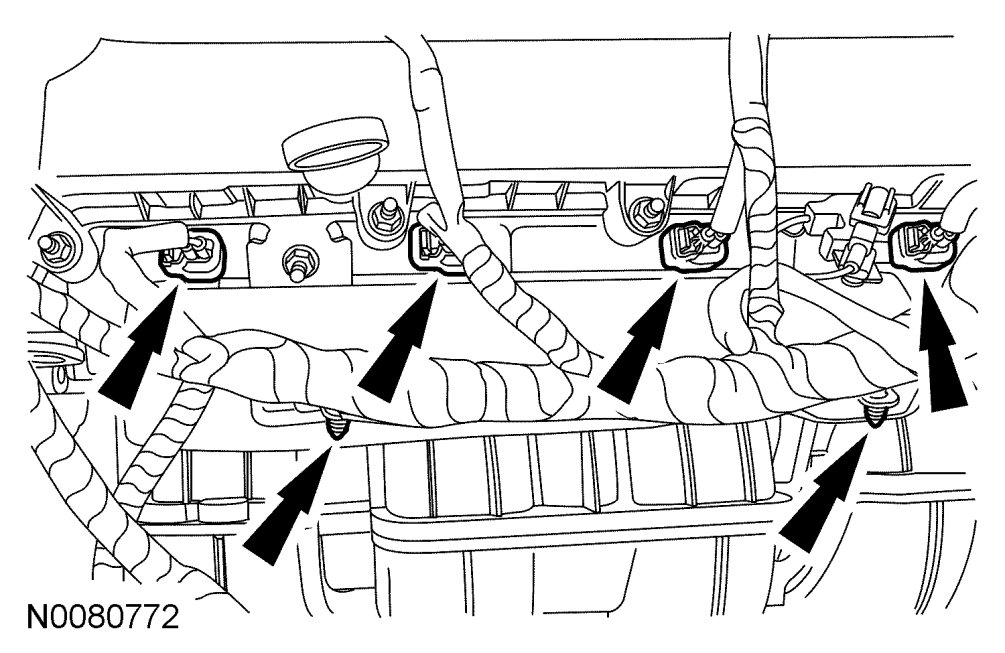 N0080772