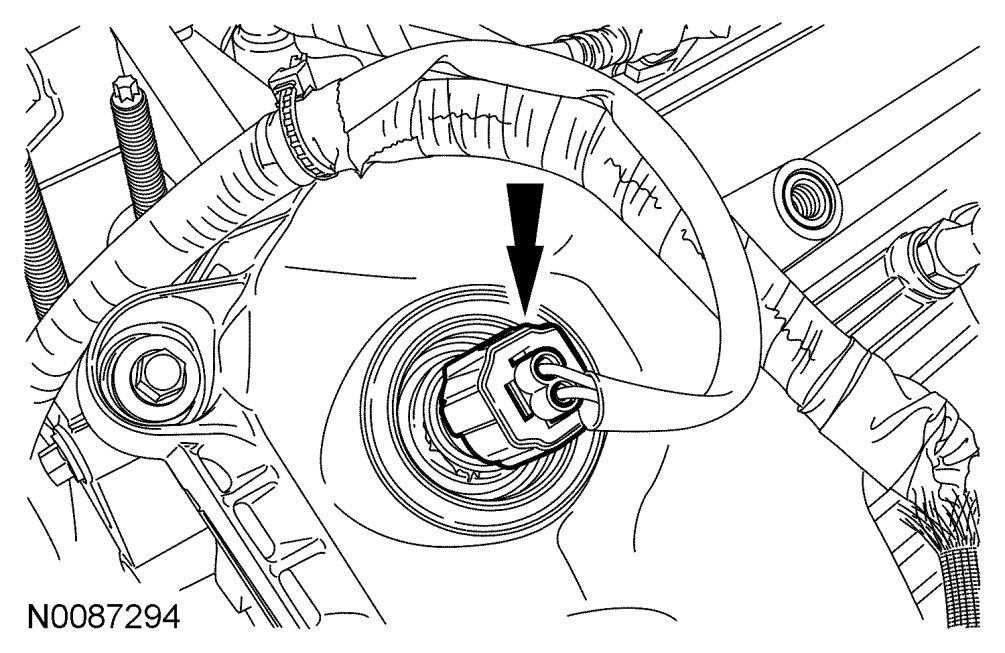 N0087294