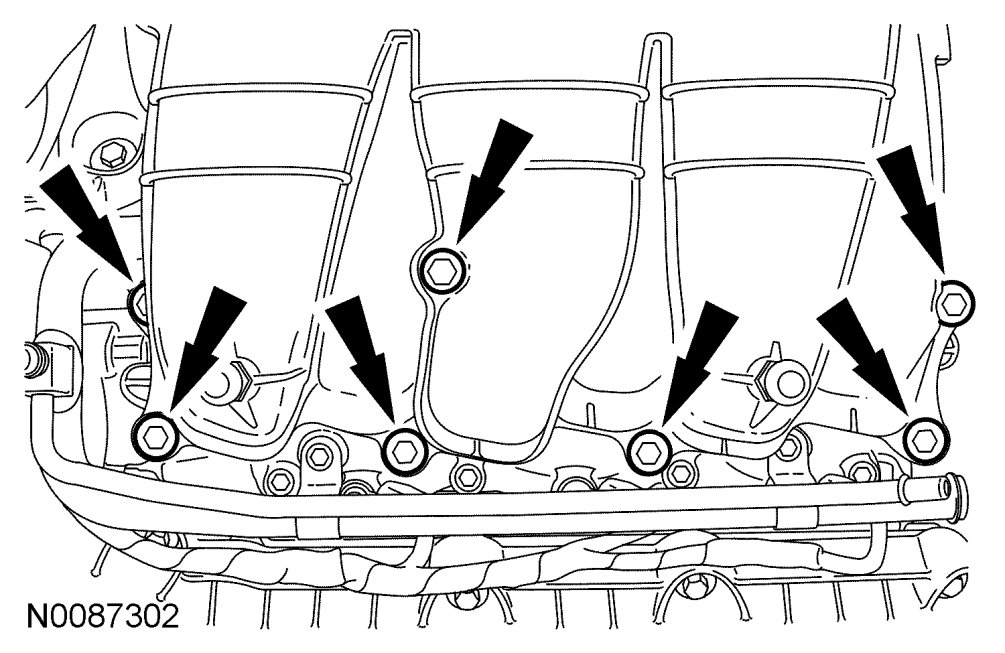 N0087302