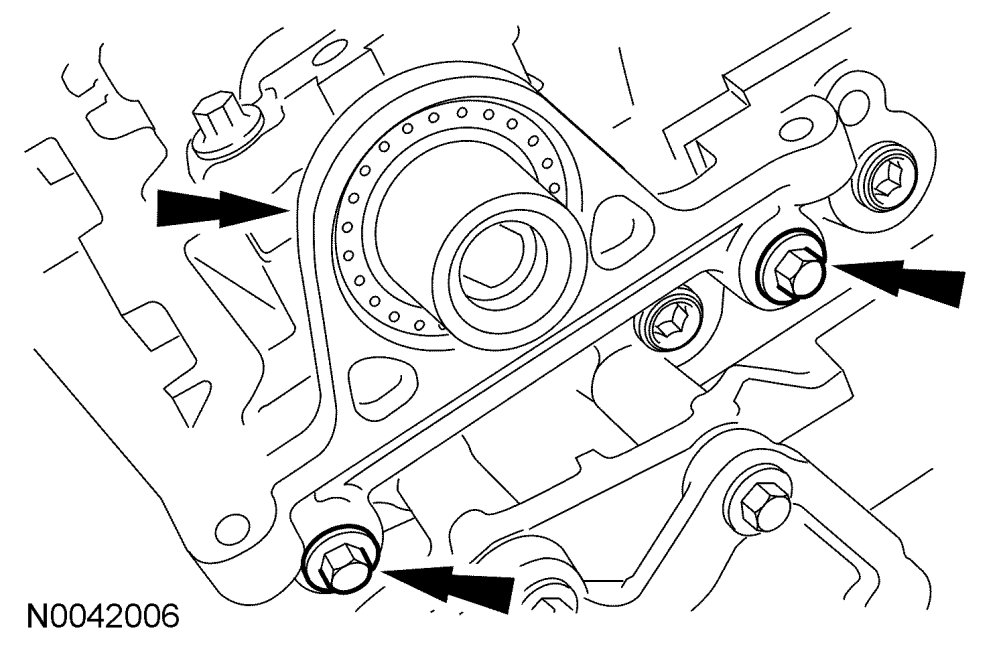 N0042006