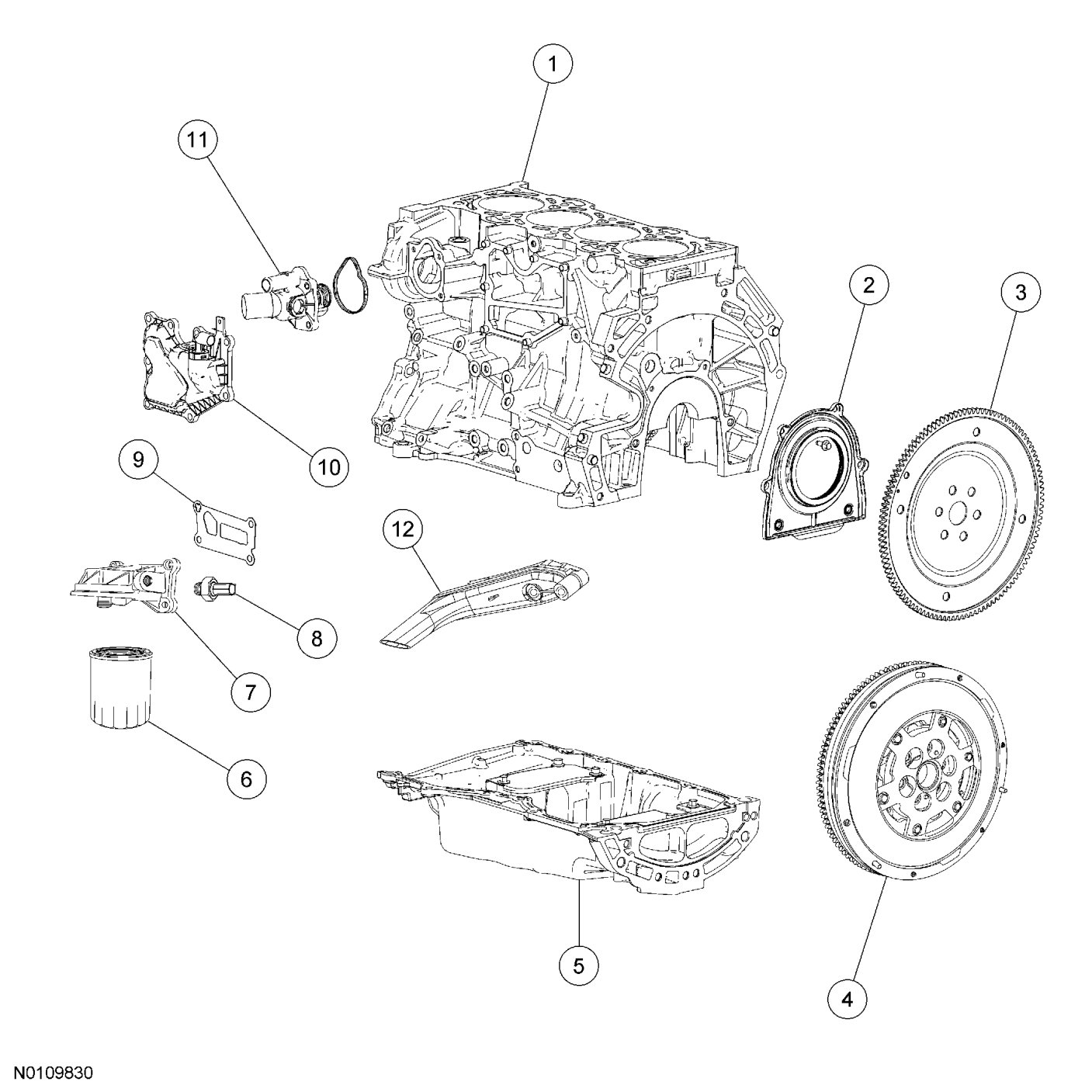 1
11
2
3
10
9
12
8
7
6
5
4
N0109830