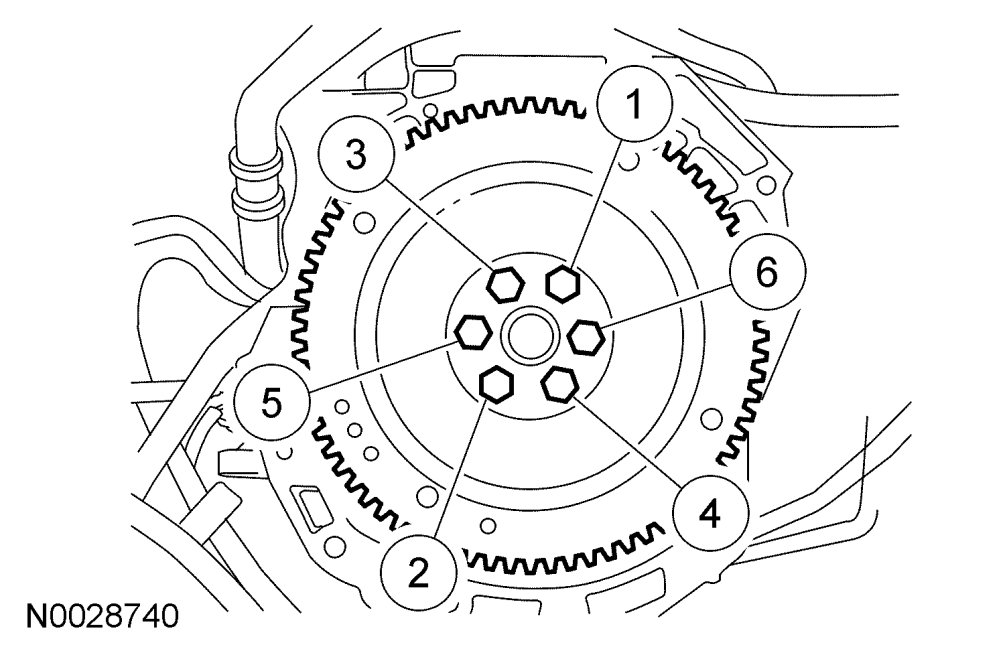 1
3
6
5
4
2
N0028740