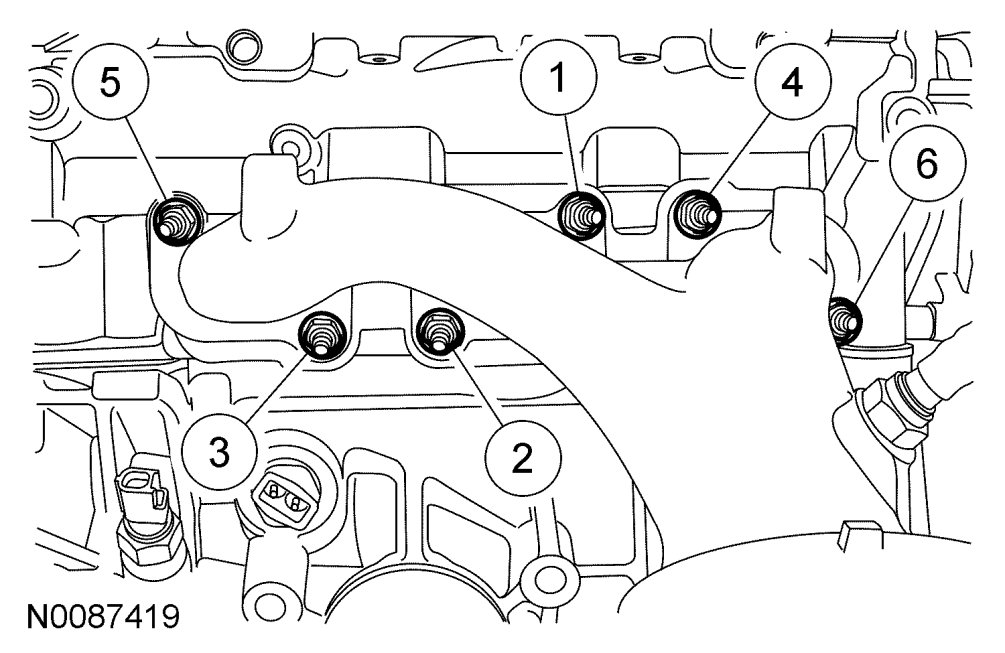 5
1
4
6
3
2
N0087419