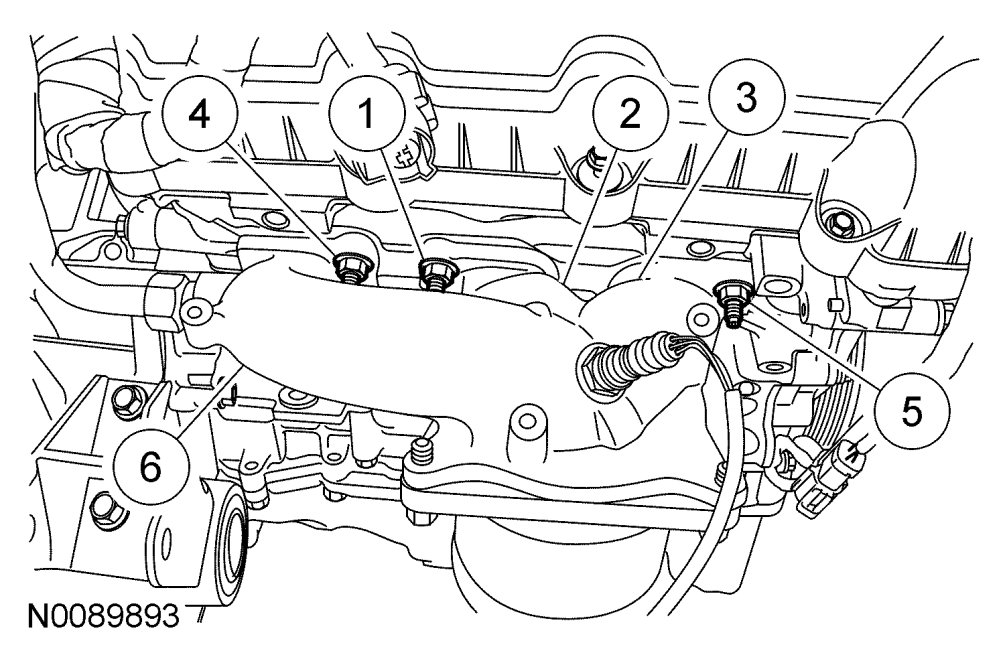 4
1
2
3
5
6
N0089893