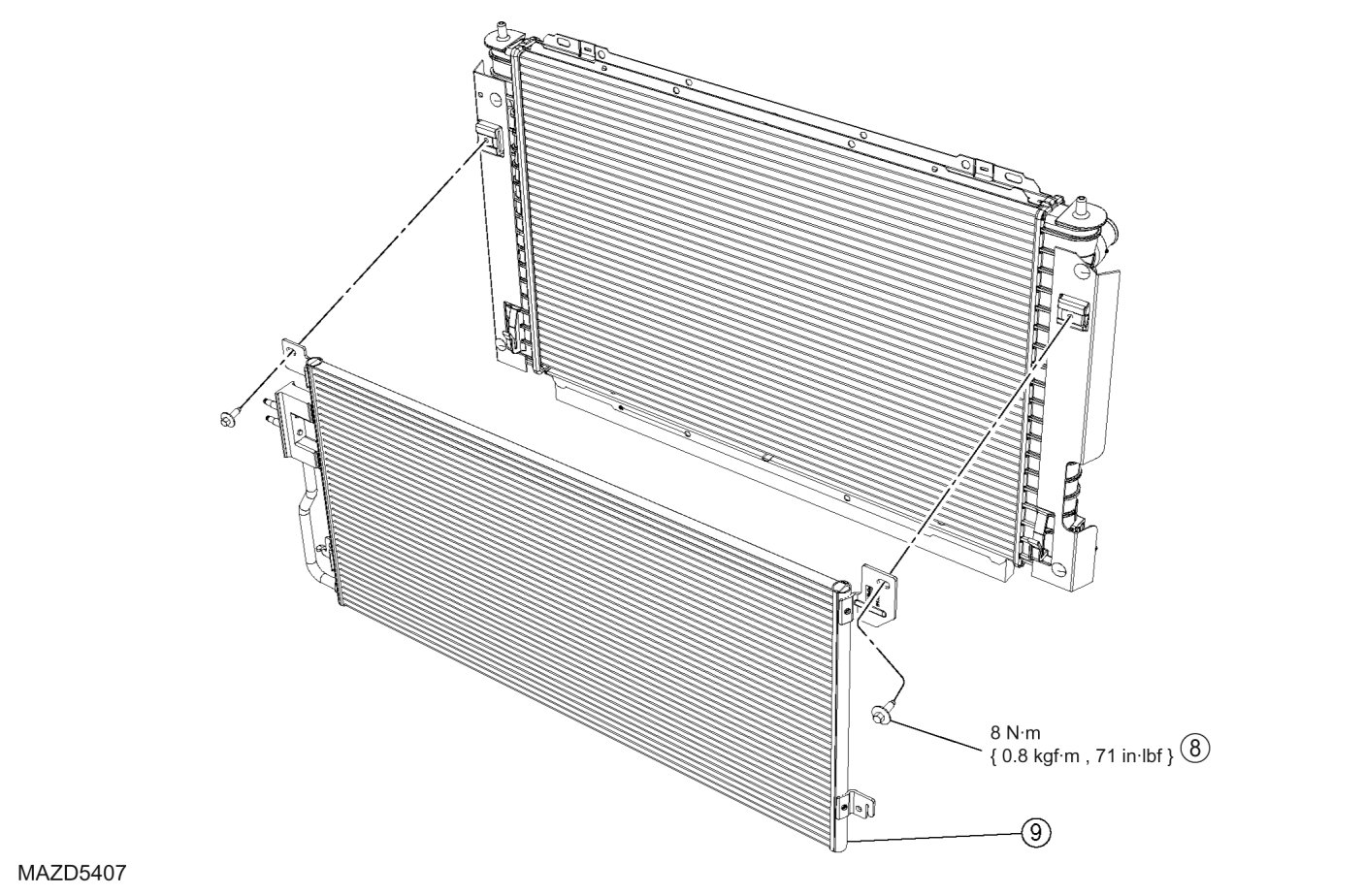 8 N·m
{ 0.8 kgf·m , 71 in·lbf } 8

9

MAZD5407