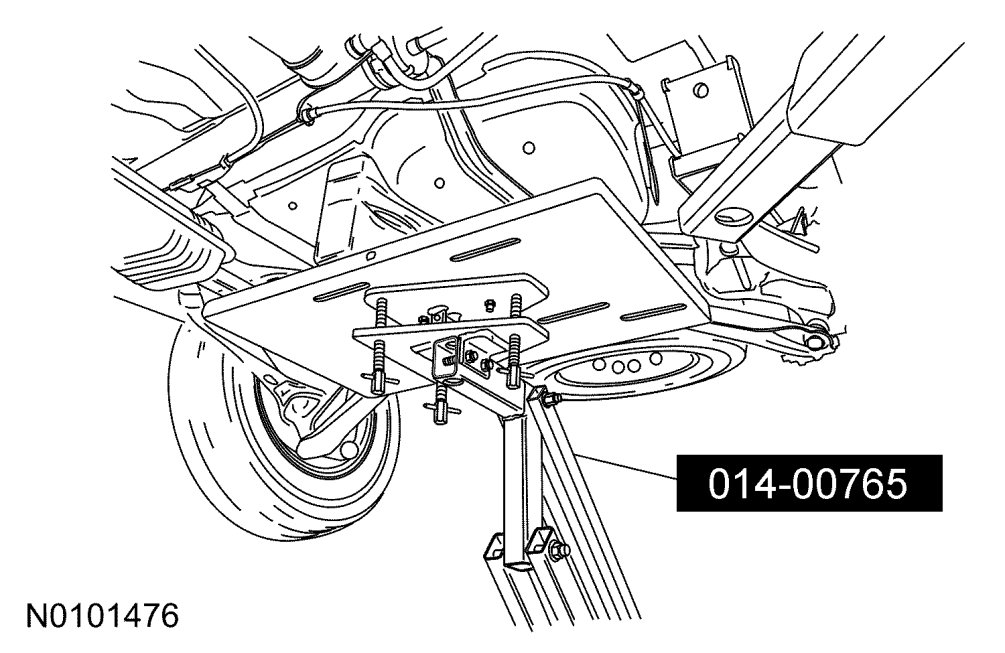 014-00765

N0101476