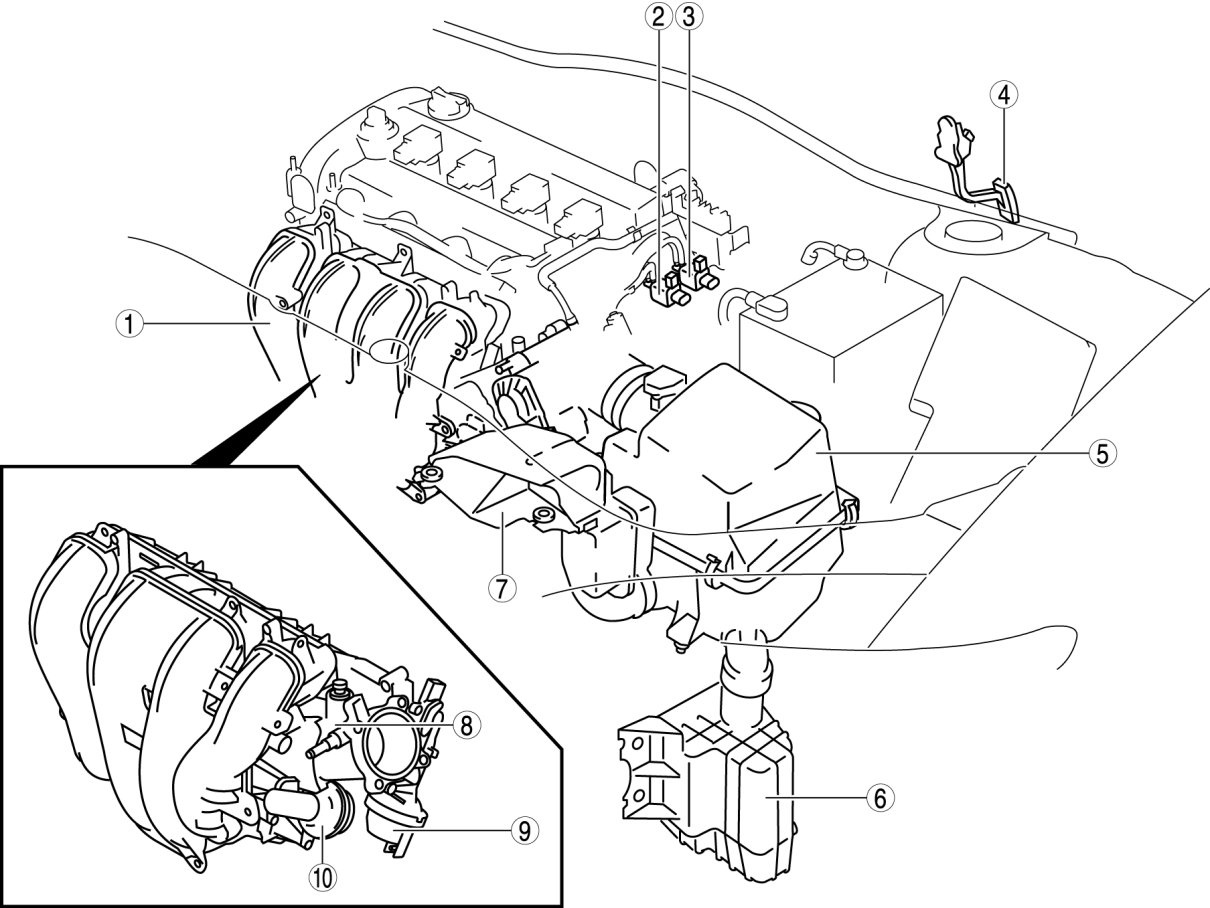 2
3
4
1
5
7
8
6
9
10