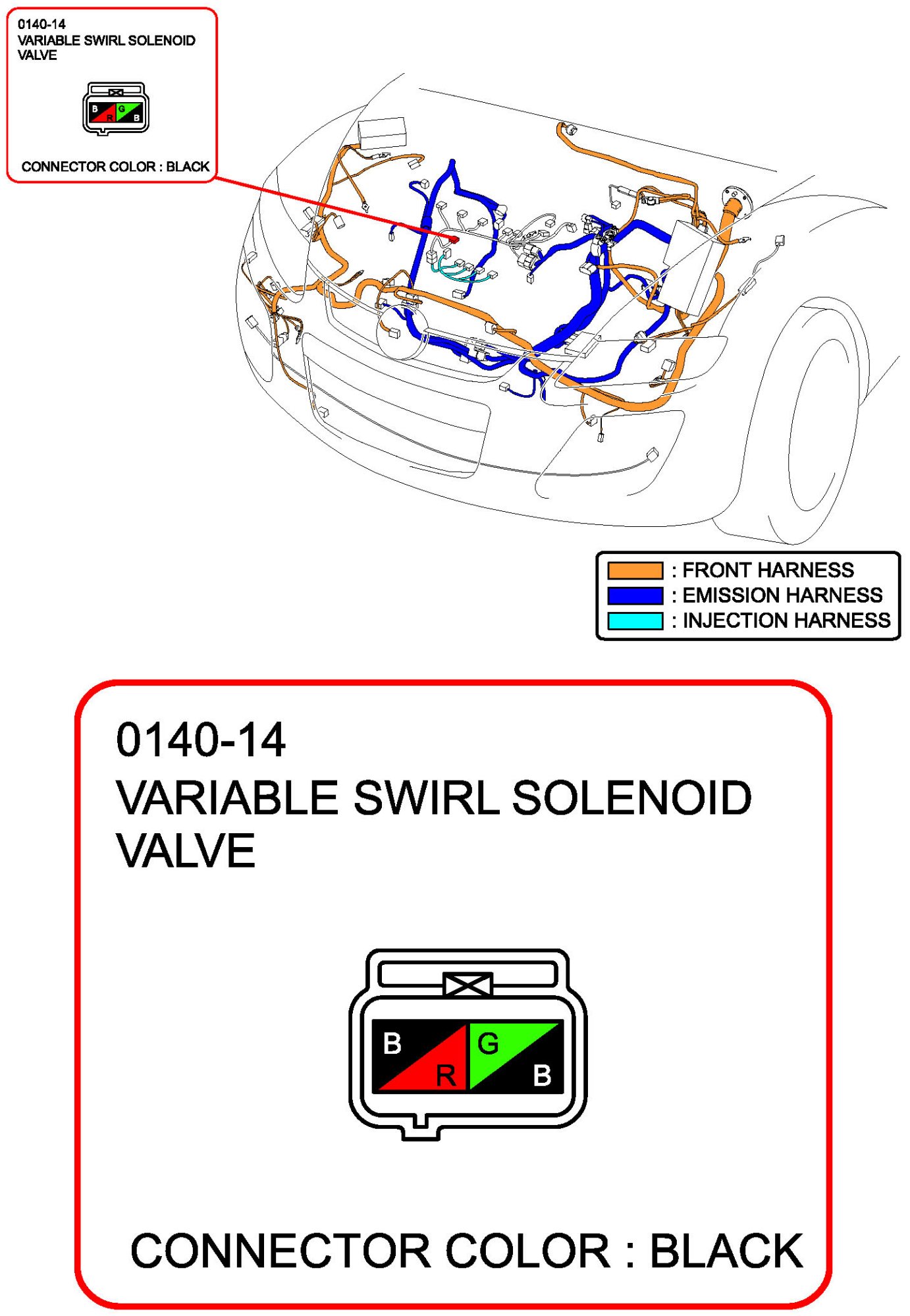 0140-14
VARIABLE SWIRL SOLENOID VALVE

B R G B

CONNECTOR COLOR : BLACK

: FRONT HARNESS
: EMISSION HARNESS
: INJECTION HARNESS

0140-14
VARIABLE SWIRL SOLENOID VALVE

B R G B

CONNECTOR COLOR : BLACK