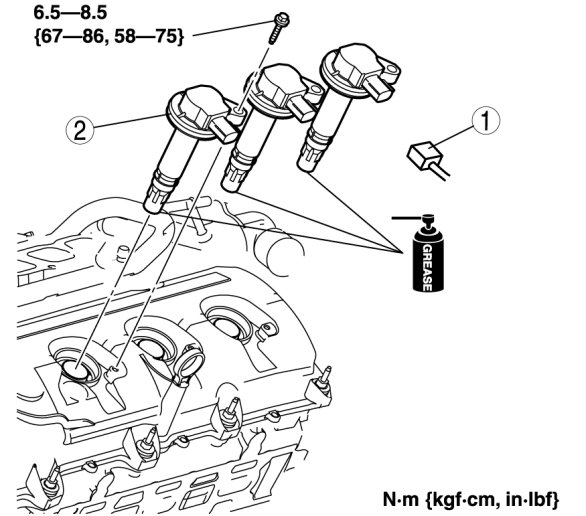 6.5—8.5
{67—86, 58—75}

2

1

GREASE

N·m {kgf·cm, in·lbf}