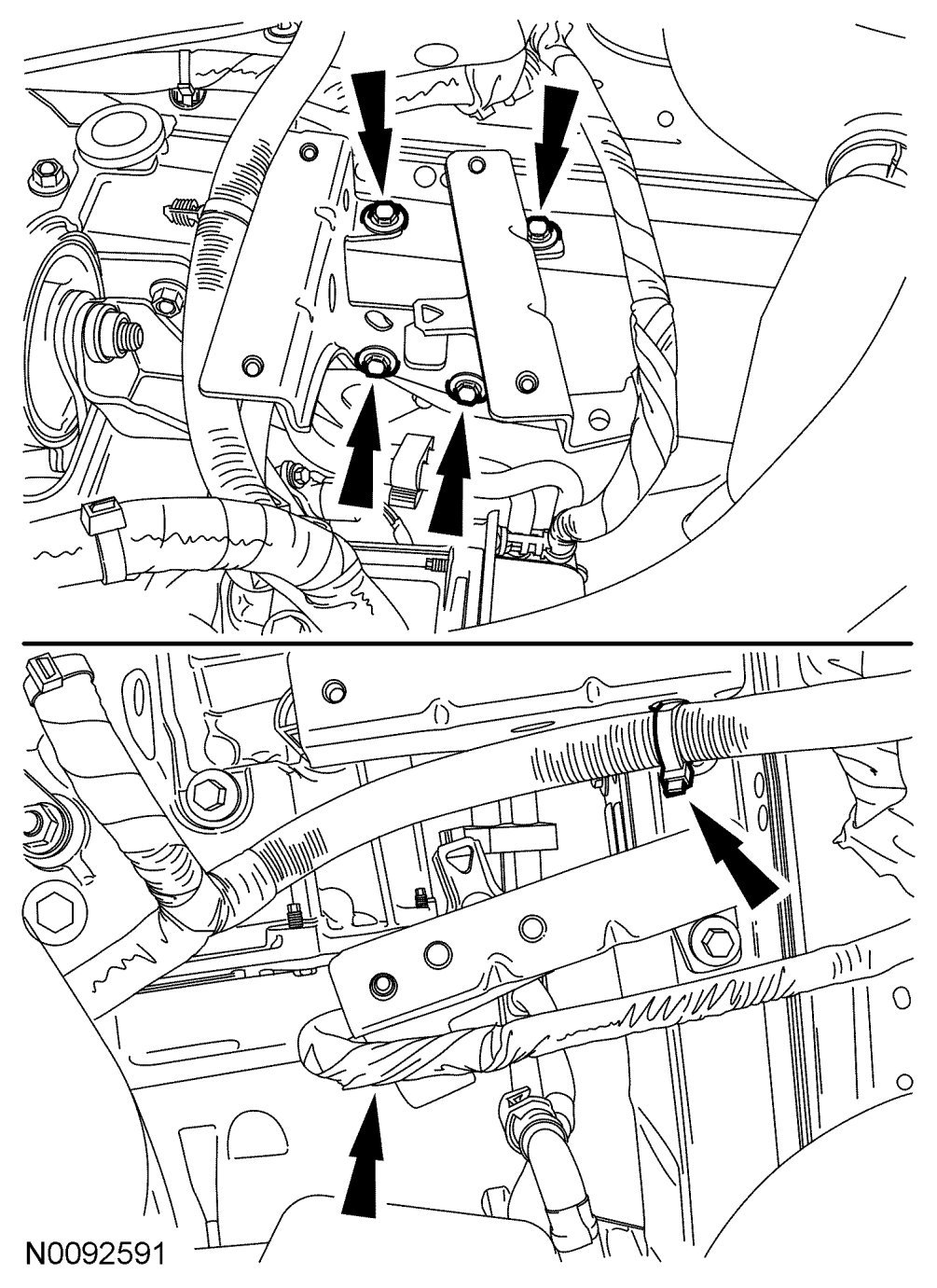 N0092591