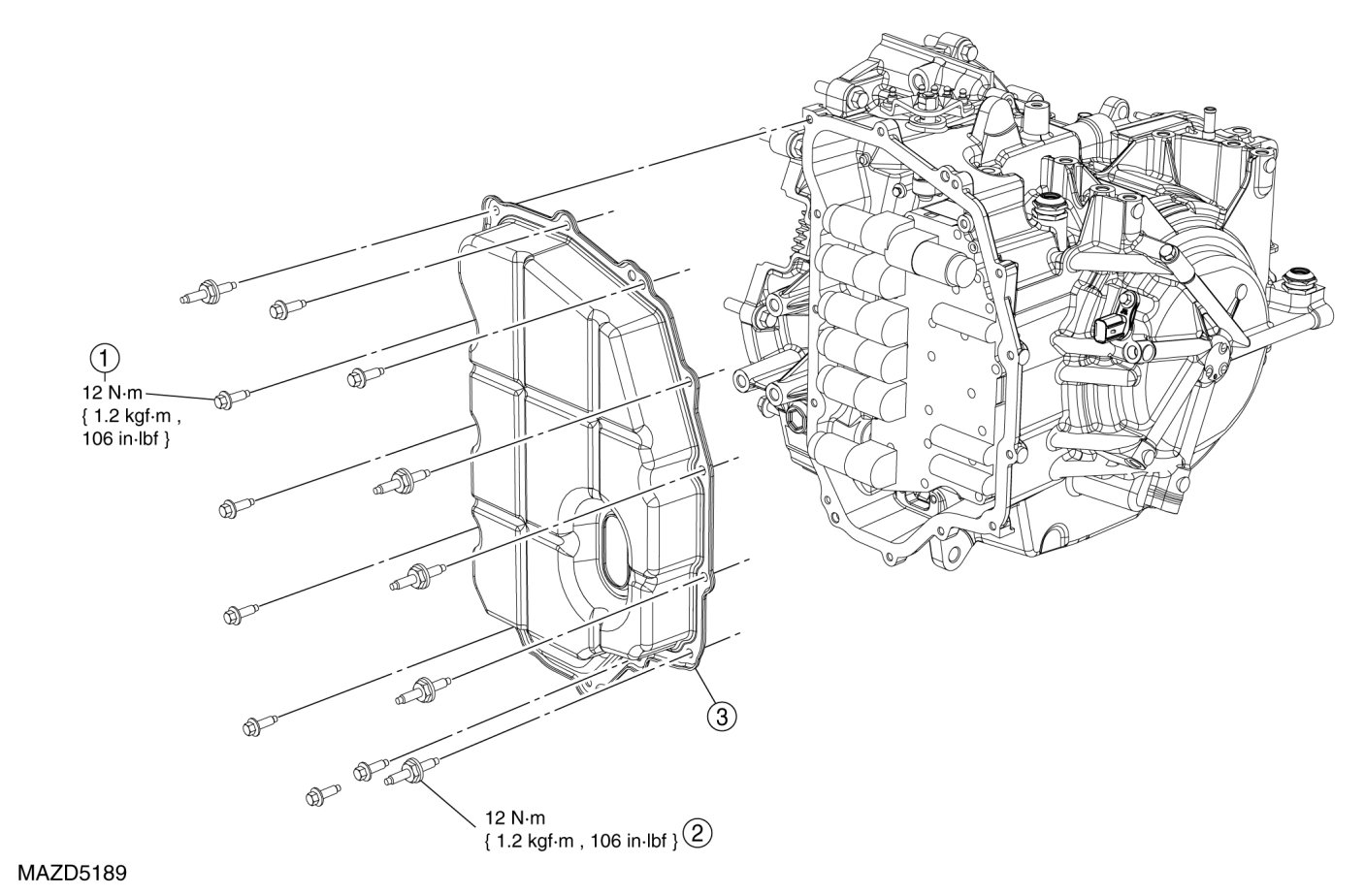 1
12 N·m
{ 1.2 kgf·m ,
106 in·lbf }

3

12 N·m
{ 1.2 kgf·m , 106 in·lbf } 2

MAZD5189