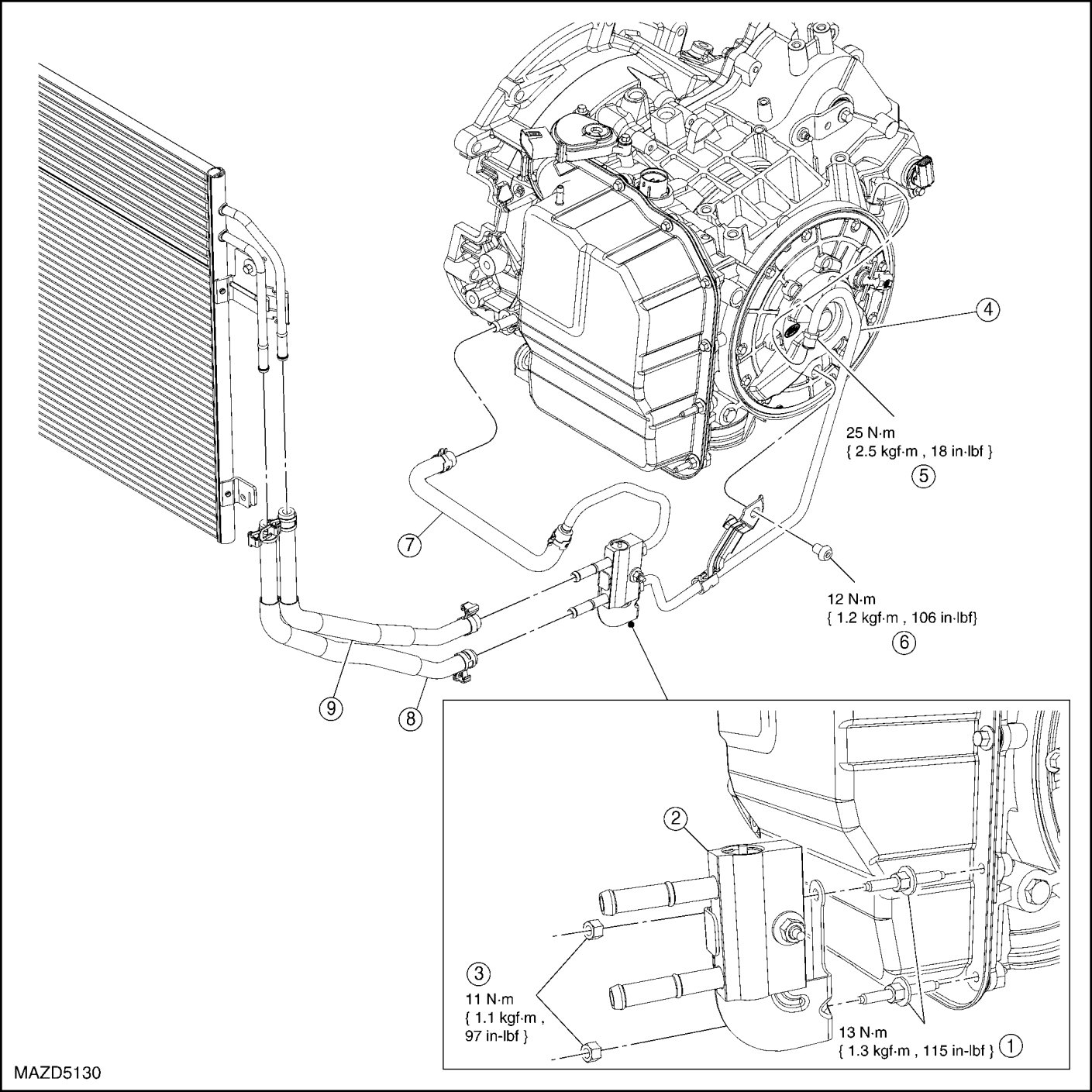 4

25 N·m
{ 2.5 kgf·m , 18 in·lbf }
5

7

12 N·m
{ 1.2 kgf·m , 106 in·lbf}
6

9

8

2

3
11 N·m
{ 1.1 kgf·m ,
97 in·lbf }

13 N·m
{ 1.3 kgf·m , 115 in·lbf } 1

MAZD5130