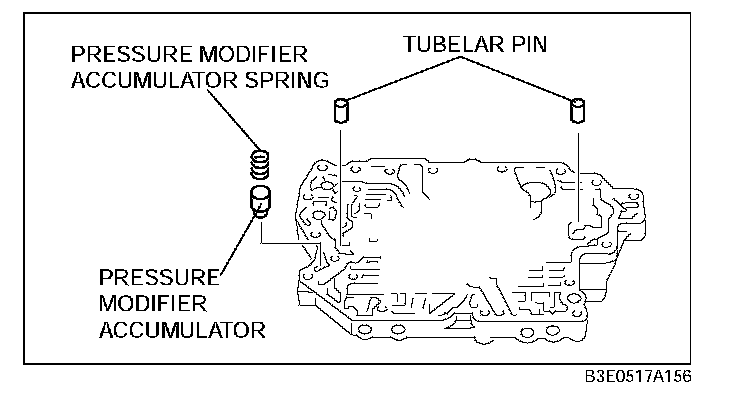 PRESSURE MODIFIER ACCUMULATOR SPRING

TUBELAR PIN

PRESSURE MODIFIER ACCUMULATOR

B3E0517A156