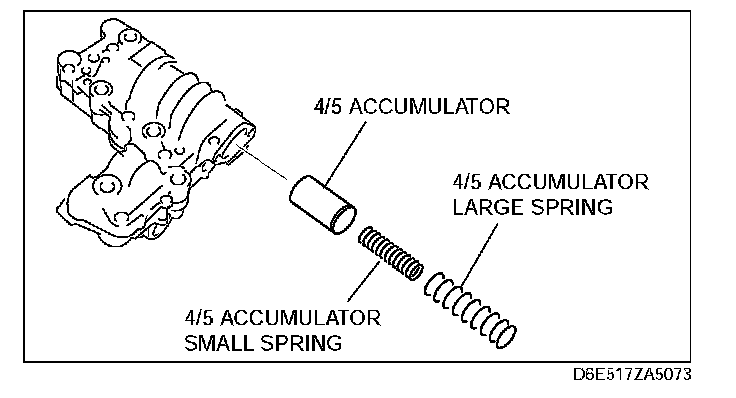 4/5 ACCUMULATOR

4/5 ACCUMULATOR LARGE SPRING

4/5 ACCUMULATOR SMALL SPRING

D6E517ZA5073