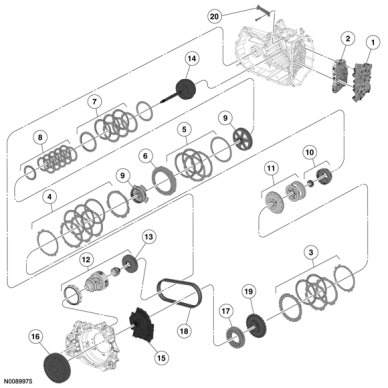 20
2
1
14
7
9
8
5
6
10
9
11
4
13
12
3
19
17
18
16
15
N0089975